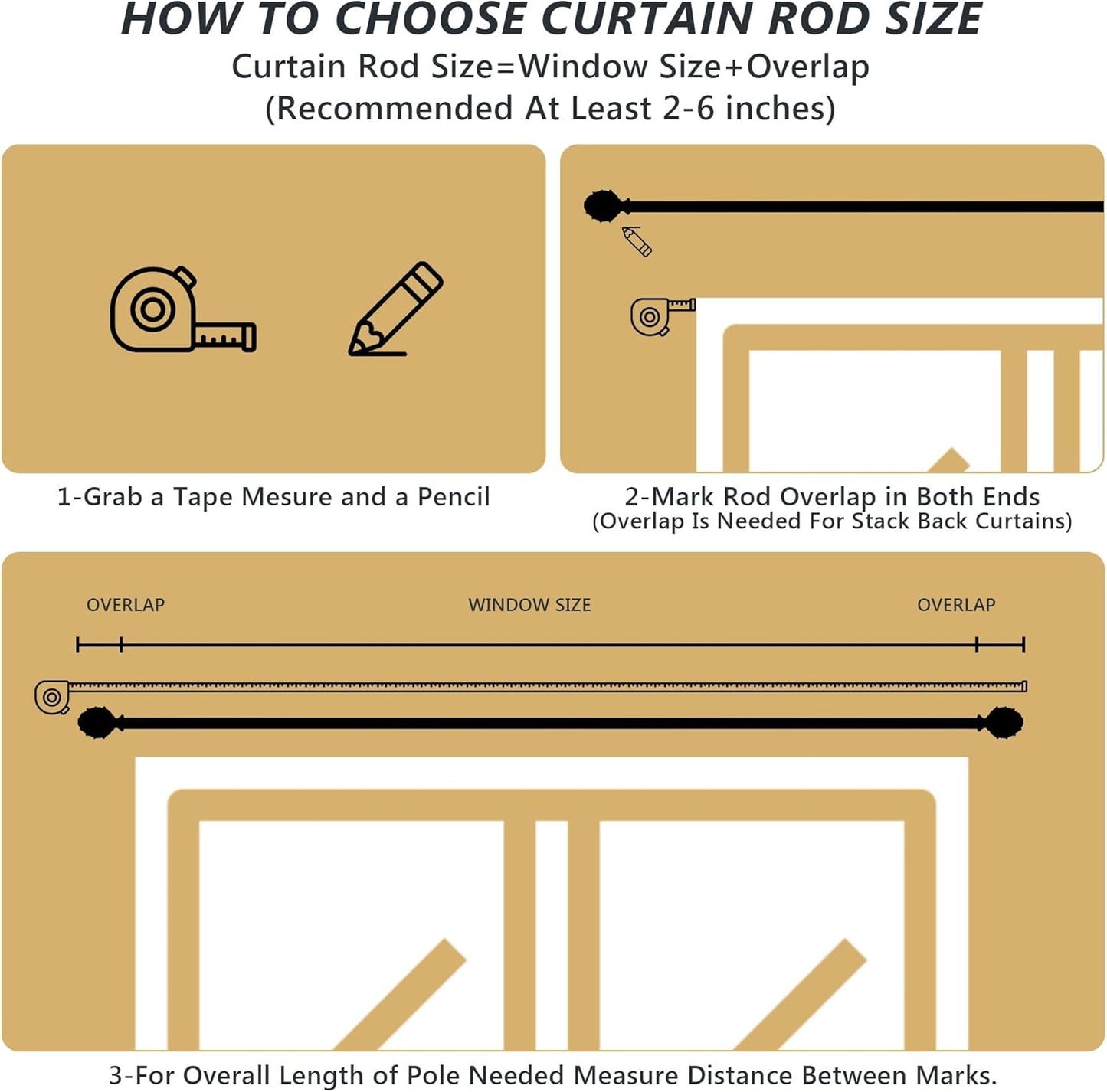 HOW TO CHOOSE CURTAIN ROD SIZE
Curtain Rod Size=Window Size+Overlap
(Recommended At Least 2-6 inches)

1-Grab a Tape Mesure and a Pencil

2-Mark Rod Overlap in Both Ends
(Overlap Is Needed For Stack Back Curtains)

OVERLAP
WINDOW SIZE
OVERLAP

3-For Overall Length of Pole Needed Measure Distance Between Marks.