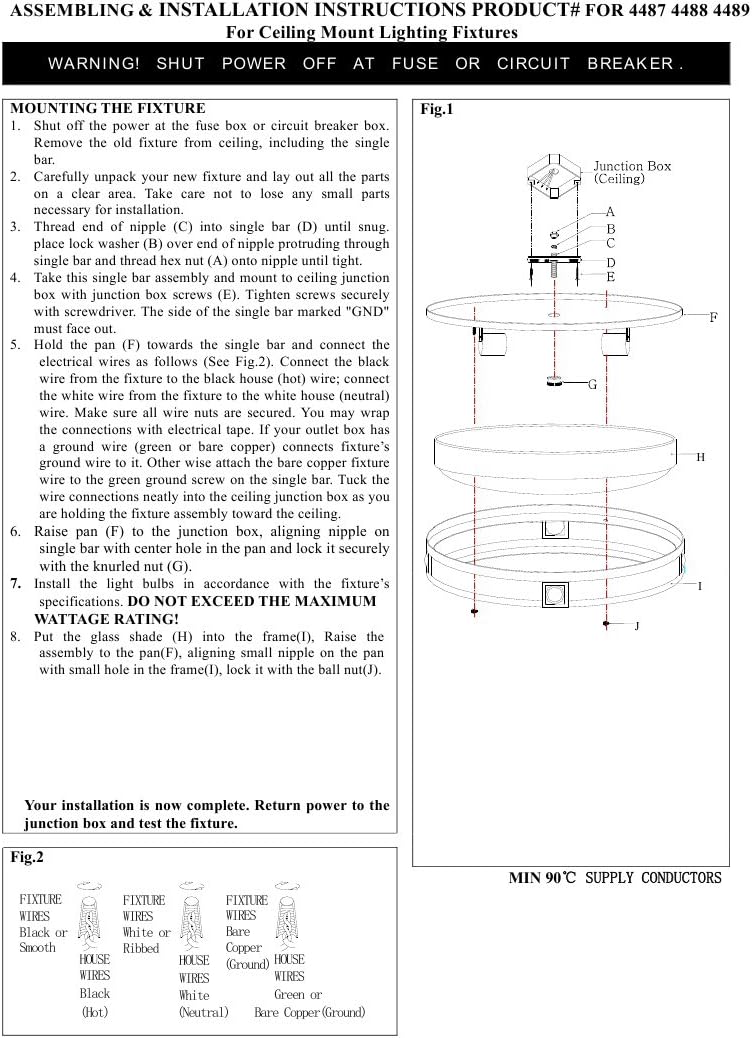 ASSEMBLING & INSTALLATION INSTRUCTIONS PRODUCT# FOR 4487 4488 4489
For Ceiling Mount Lighting Fixtures

WARNING! SHUT POWER OFF AT FUSE OR CIRCUIT BREAKER.

MOUNTING THE FIXTURE
1. Shut off the power at the fuse box or circuit breaker box. Remove the old fixture from ceiling, including the single bar.
2. Carefully unpack your new fixture and lay out all the parts on a clear area. Take care not to lose any small parts necessary for installation.
3. Thread end of nipple (C) into single bar (D) until snug. place lock washer (B) over end of nipple protruding through single bar and thread hex nut (A) onto nipple until tight.
4. Take this single bar assembly and mount to ceiling junction box with junction box screws (E). Tighten screws securely with screwdriver. The side of the single bar marked "GND" must face out.
5. Hold the pan (F) towards the single bar and connect the electrical wires as follows (See Fig.2). Connect the black wire from the fixture to the black house (hot) wire; connect the white wire from the fixture to the white house (neutral) wire. Make sure all wire nuts are secured. You may wrap the connections with electrical tape. If your outlet box has a ground wire (green or bare copper) connects fixture's ground wire to it. Other wise attach the bare copper fixture wire to the green ground screw on the single bar. Tuck the wire connections neatly into the ceiling junction box as you are holding the fixture assembly toward the ceiling.
6. Raise pan (F) to the junction box, aligning nipple on single bar with center hole in the pan and lock it securely with the knurled nut (G).
7. Install the light bulbs in accordance with the fixture's specifications. DO NOT EXCEED THE MAXIMUM WATTAGE RATING!
8. Put the glass shade (H) into the frame(I), Raise the assembly to the pan(F), aligning small nipple on the pan with small hole in the frame(I), lock it with the ball nut(J).

Your installation is now complete. Return power to the junction box and test the fixture.

Fig.1
Junction Box (Ceiling)
A
B
C
D
E
F
G
H
I
J

MIN 90℃ SUPPLY CONDUCTORS

Fig.2
FIXTURE WIRES Black or Smooth
HOUSE WIRES Black (Hot)
FIXTURE WIRES White or Ribbed
HOUSE WIRES White (Neutral)
FIXTURE WIRES Bare Copper (Ground)
HOUSE WIRES Green or Bare Copper(Ground)