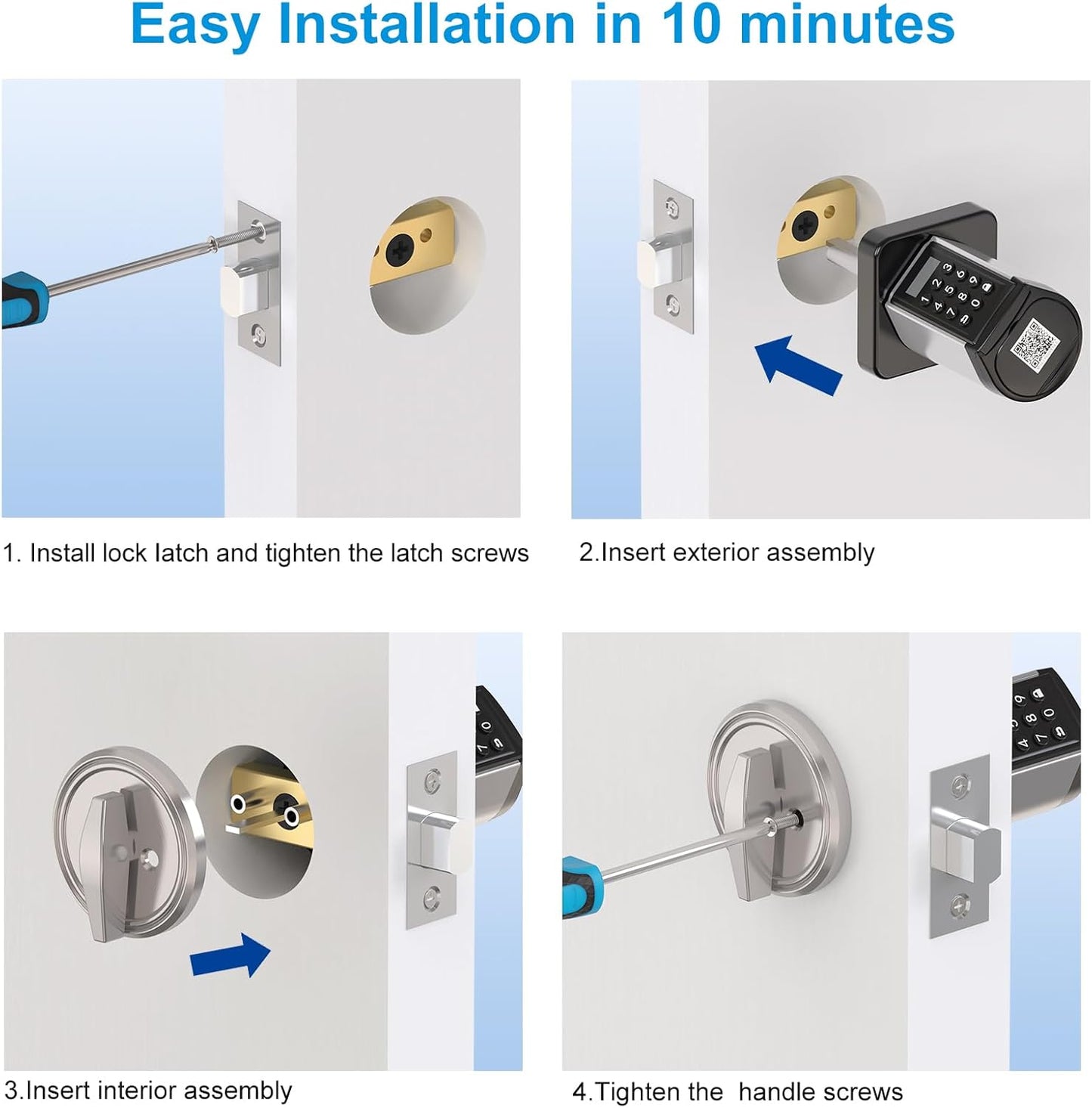 Easy Installation in 10 minutes

1. Install lock latch and tighten the latch screws

2.Insert exterior assembly

3.Insert interior assembly

4.Tighten the handle screws