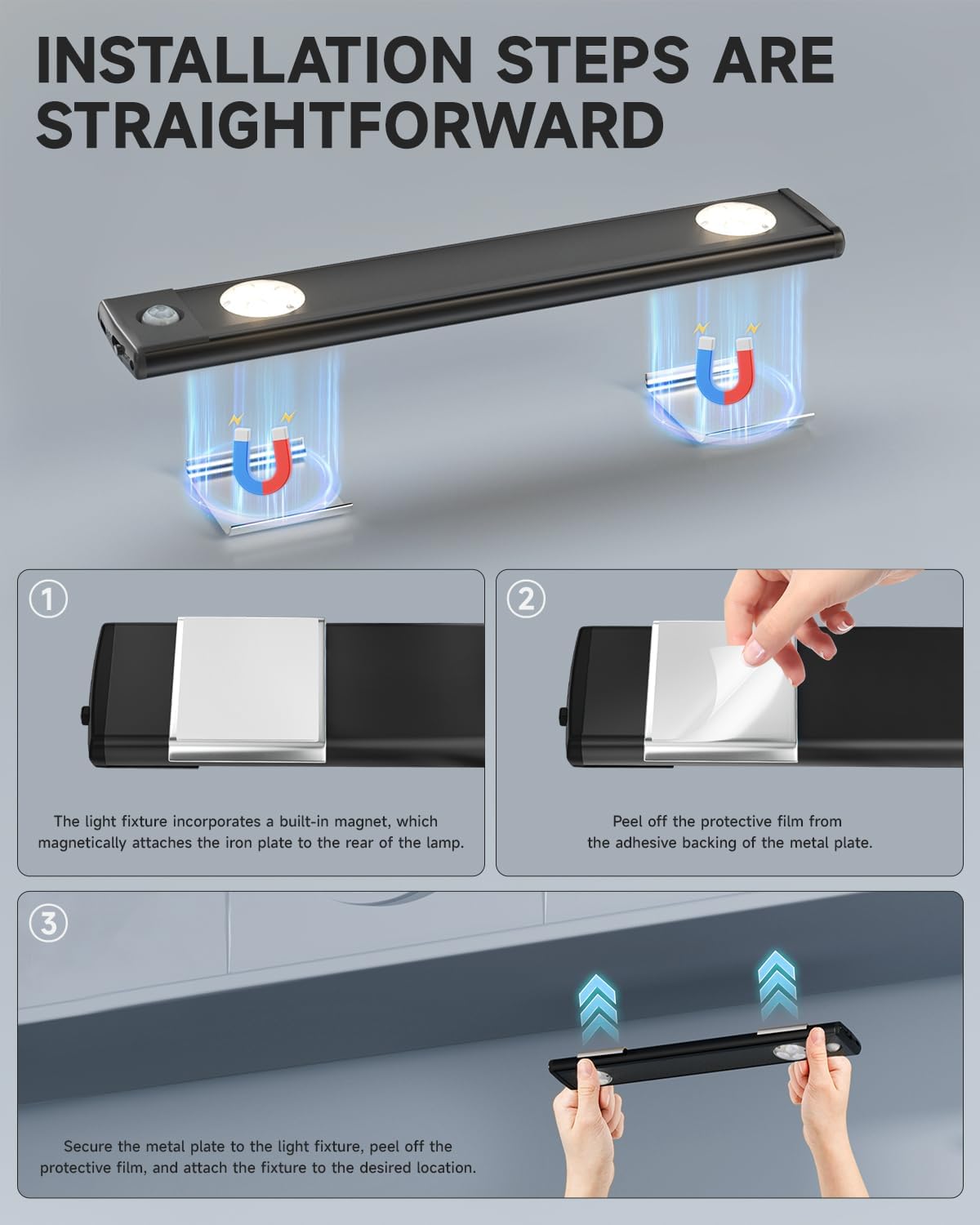 INSTALLATION STEPS ARE STRAIGHTFORWARD

①

The light fixture incorporates a built-in magnet, which magnetically attaches the iron plate to the rear of the lamp.

②

Peel off the protective film from the adhesive backing of the metal plate.

③

Secure the metal plate to the light fixture, peel off the protective film, and attach the fixture to the desired location.