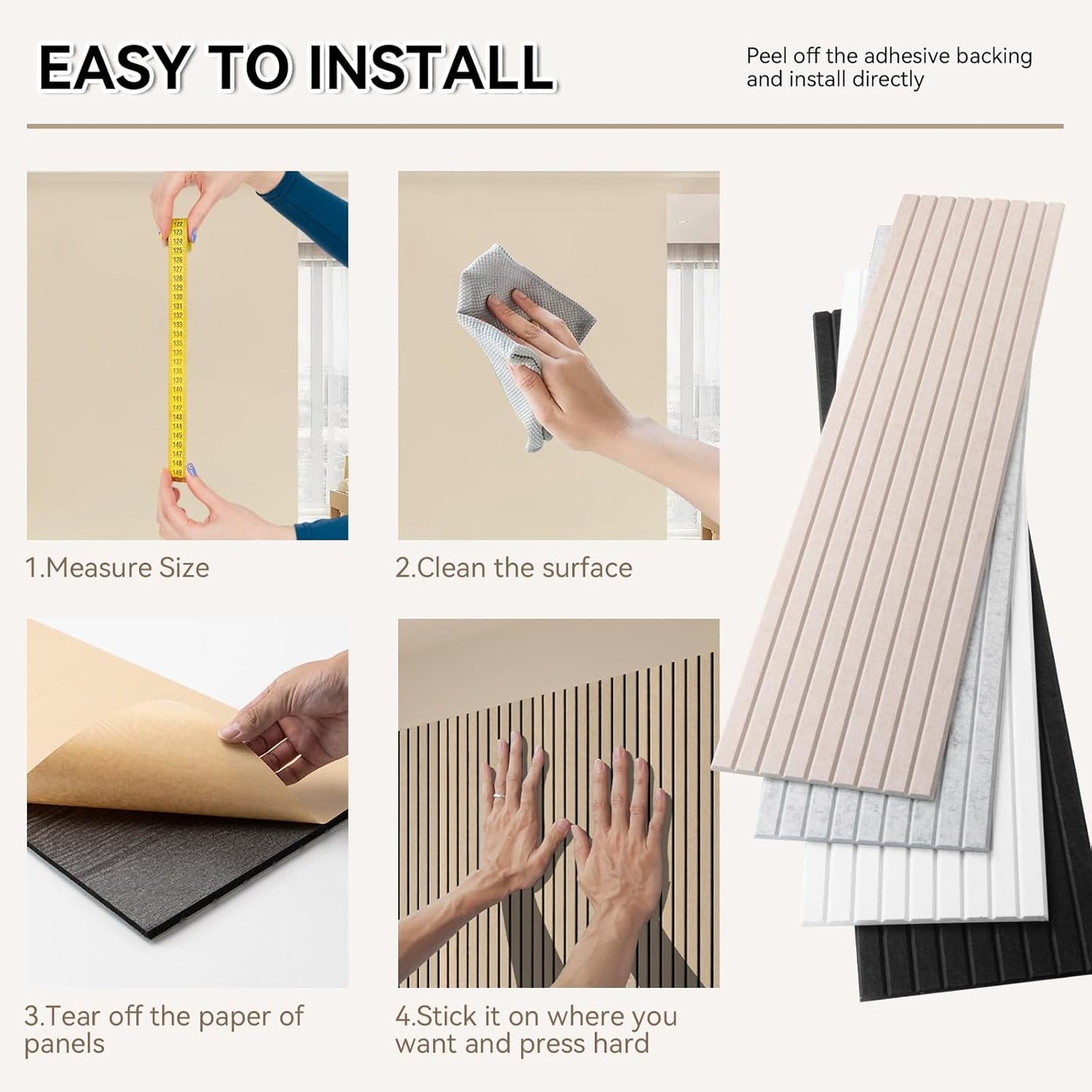 EASY TO INSTALL

Peel off the adhesive backing and install directly

122
123
124
125
126
127
128
129
130
131
132
133
134
135
136
137
138
139
140
141
142
143
144
145
146
147
148
149

1.Measure Size

2.Clean the surface

3.Tear off the paper of panels

4.Stick it on where you want and press hard