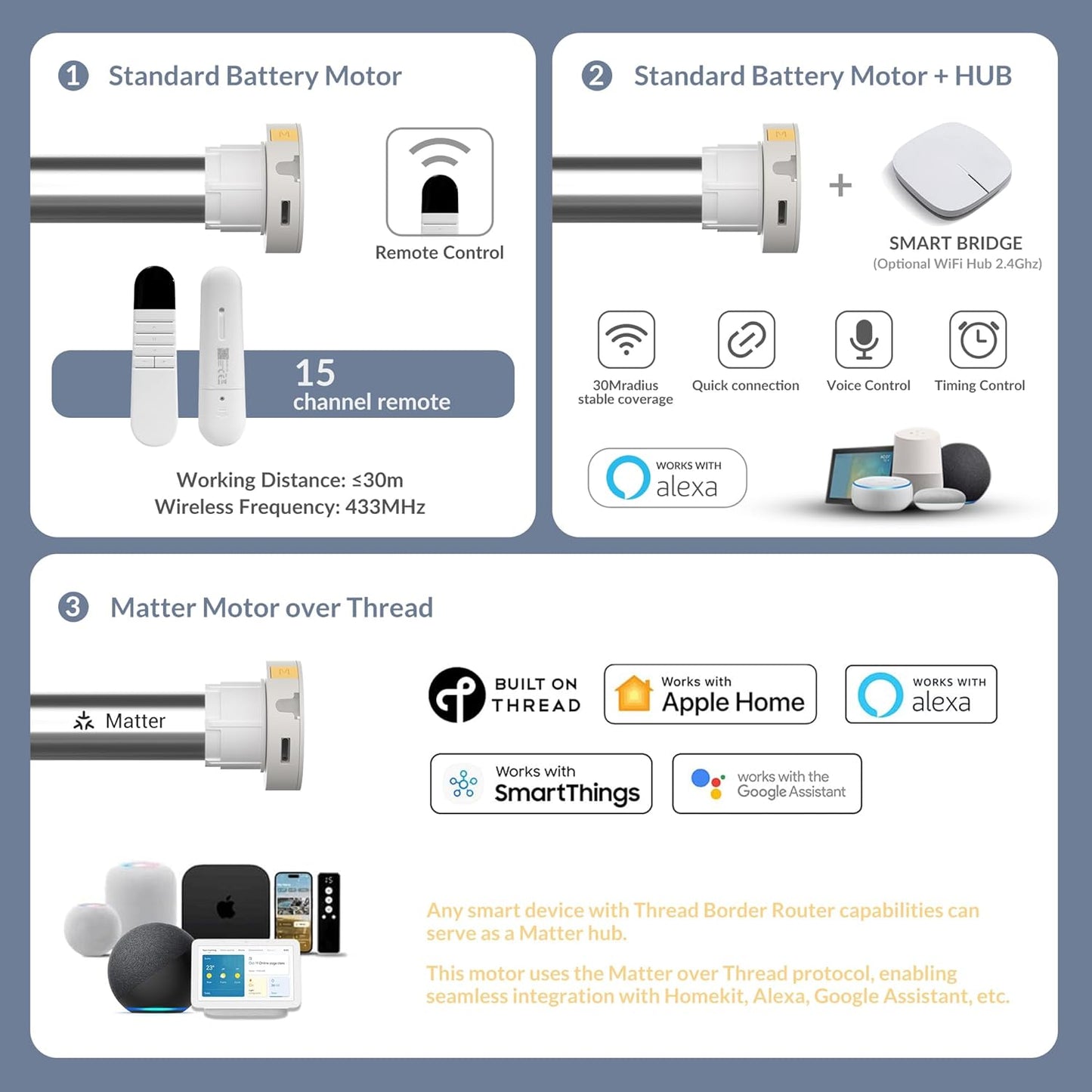 1 Standard Battery Motor

Remote Control

15
channel remote

Working Distance: ≤30m
Wireless Frequency: 433MHz

2 Standard Battery Motor + HUB

+

SMART BRIDGE
(Optional WiFi Hub 2.4Ghz)

30Mradius stable coverage

Quick connection

Voice Control

Timing Control

WORKS WITH alexa

3 Matter Motor over Thread

Matter

BUILT ON THREAD

Works with Apple Home

WORKS WITH alexa

Works with SmartThings

works with the Google Assistant

Any smart device with Thread Border Router capabilities can serve as a Matter hub.

This motor uses the Matter over Thread protocol, enabling seamless integration with Homekit, Alexa, Google Assistant, etc.