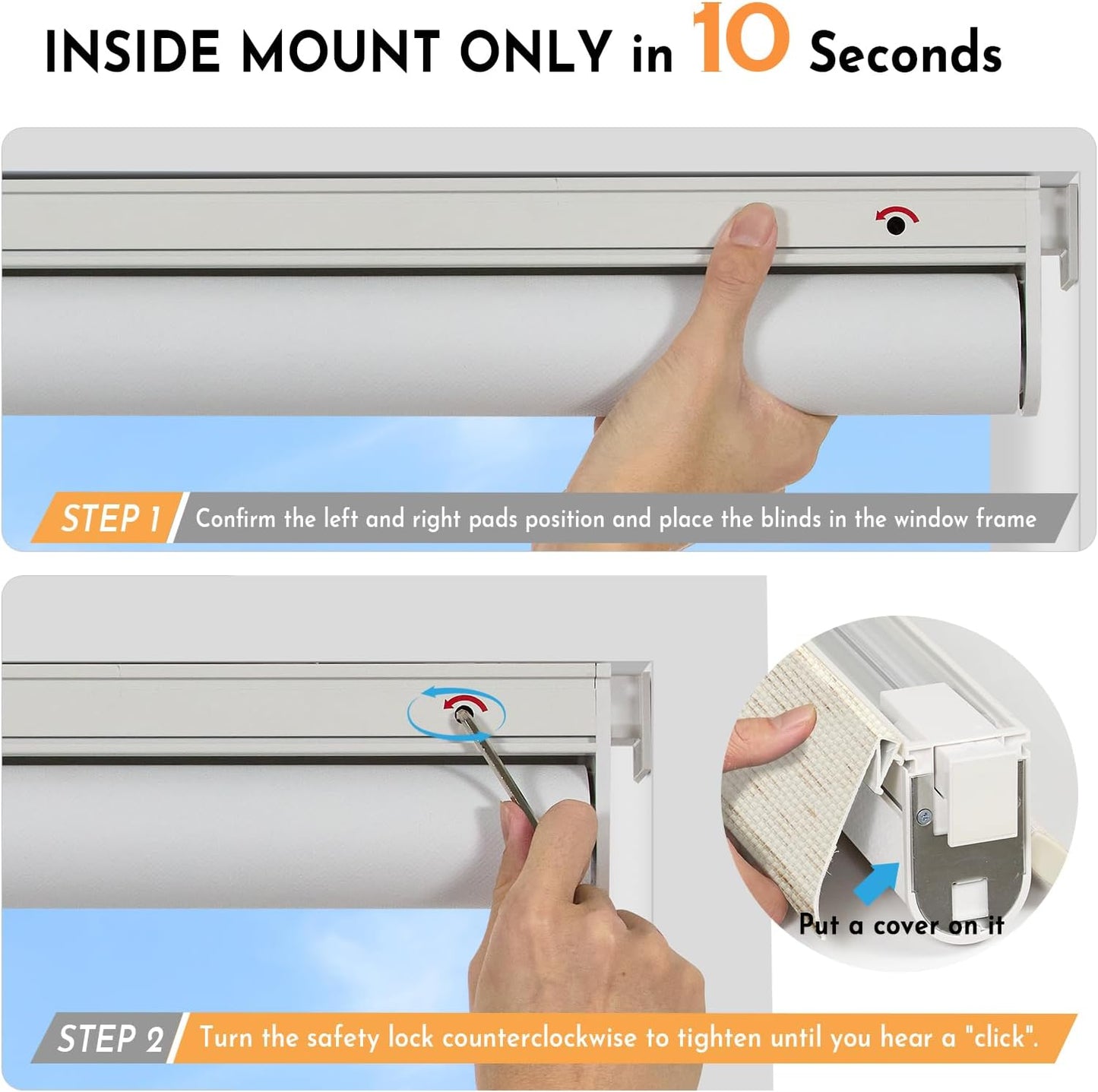 INSIDE MOUNT ONLY in 10 Seconds

STEP 1 Confirm the left and right pads position and place the blinds in the window frame

Put a cover on it

STEP 2 Turn the safety lock counterclockwise to tighten until you hear a "click".