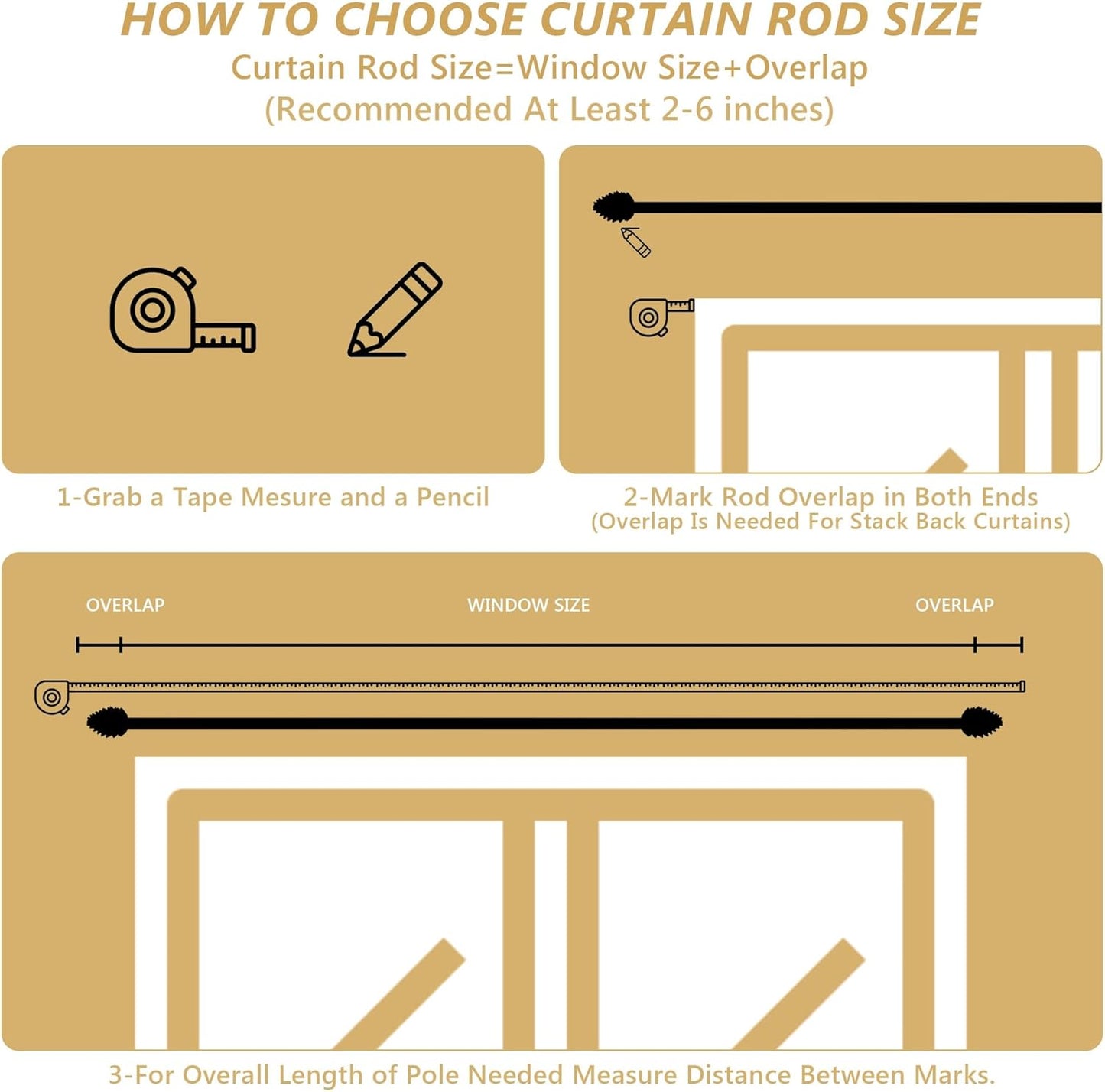 HOW TO CHOOSE CURTAIN ROD SIZE
Curtain Rod Size=Window Size+Overlap
(Recommended At Least 2-6 inches)

1-Grab a Tape Mesure and a Pencil

2-Mark Rod Overlap in Both Ends
(Overlap Is Needed For Stack Back Curtains)

OVERLAP
WINDOW SIZE
OVERLAP

3-For Overall Length of Pole Needed Measure Distance Between Marks.