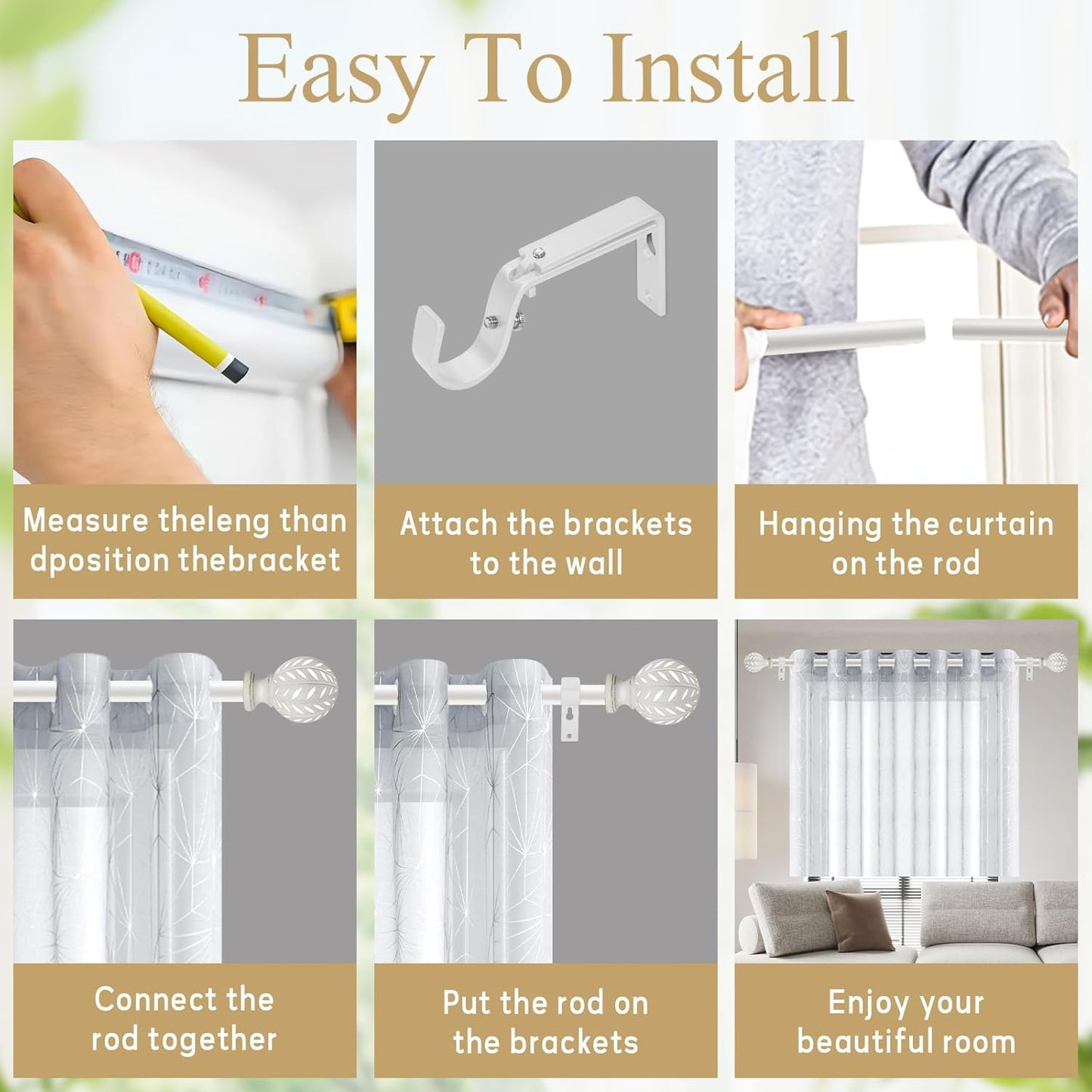 Easy To Install

Measure theleng than dposition thebracket

Attach the brackets to the wall

Hanging the curtain on the rod

Connect the rod together

Put the rod on the brackets

Enjoy your beautiful room