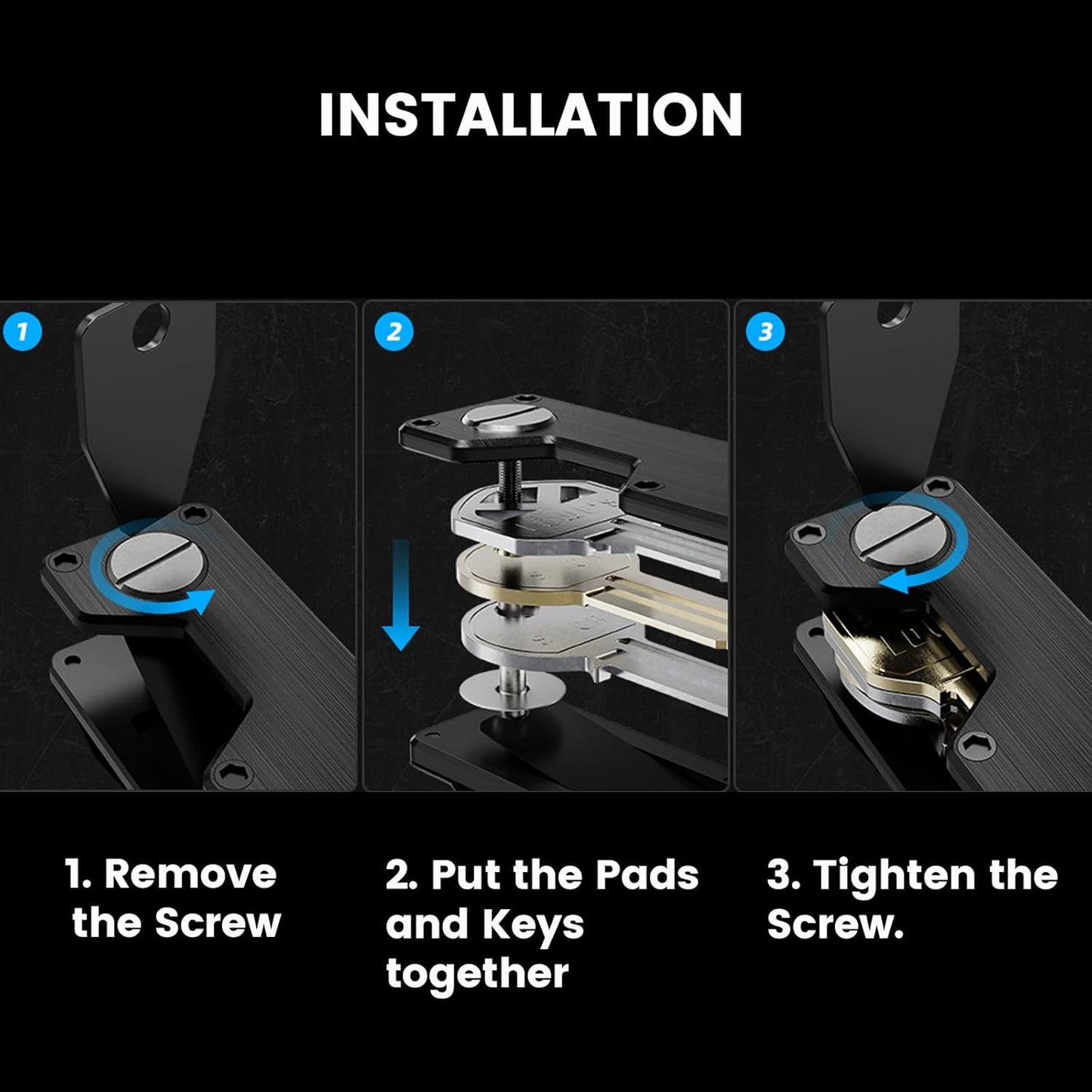 INSTALLATION

1

2

3

1. Remove the Screw

2. Put the Pads and Keys together

3. Tighten the Screw.