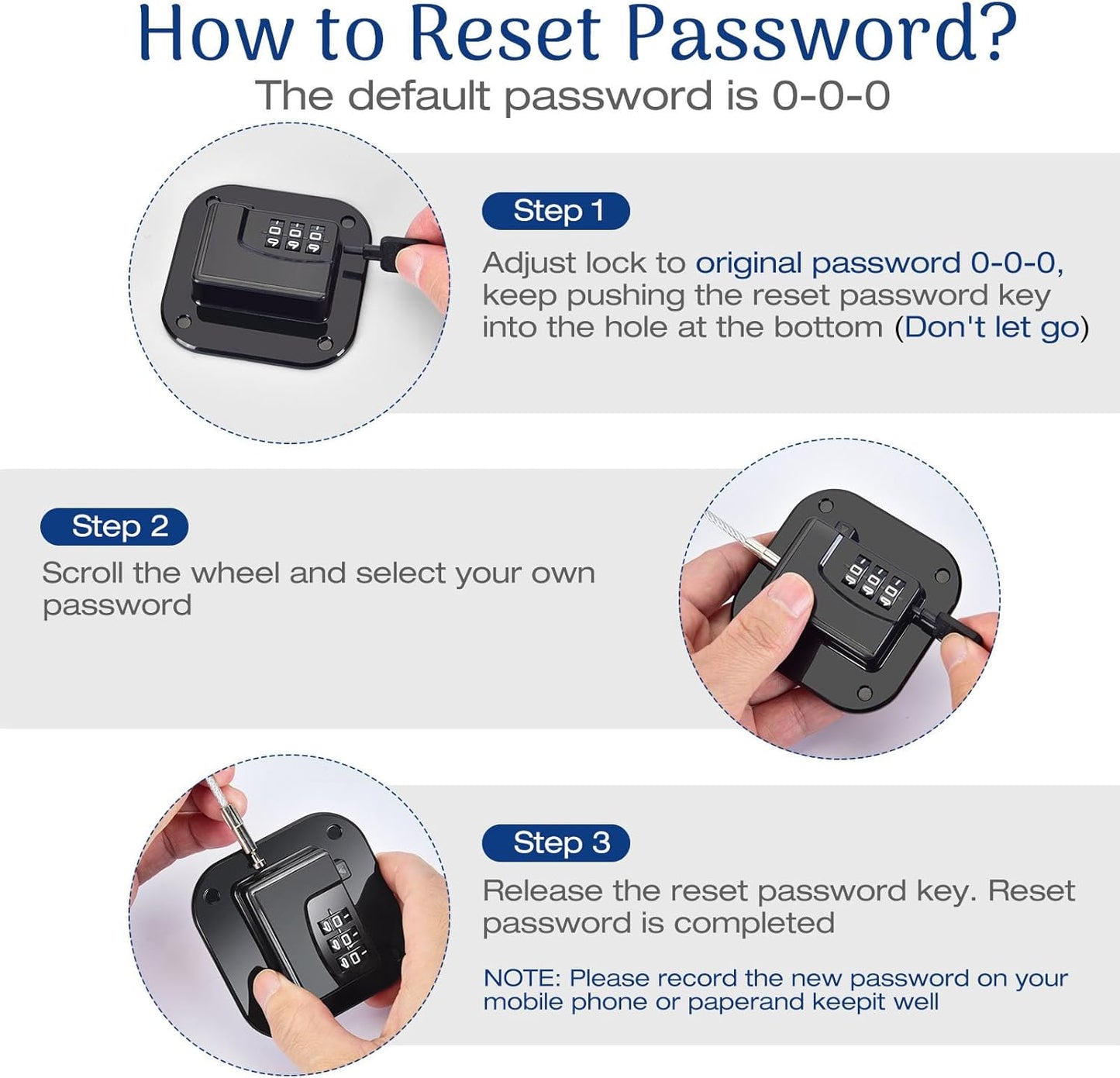 How to Reset Password?
The default password is 0-0-0

Step 1

Adjust lock to original password 0-0-0, keep pushing the reset password key into the hole at the bottom (Don't let go)

Step 2

Scroll the wheel and select your own password

Step 3

Release the reset password key. Reset password is completed

NOTE: Please record the new password on your mobile phone or paperand keepit well