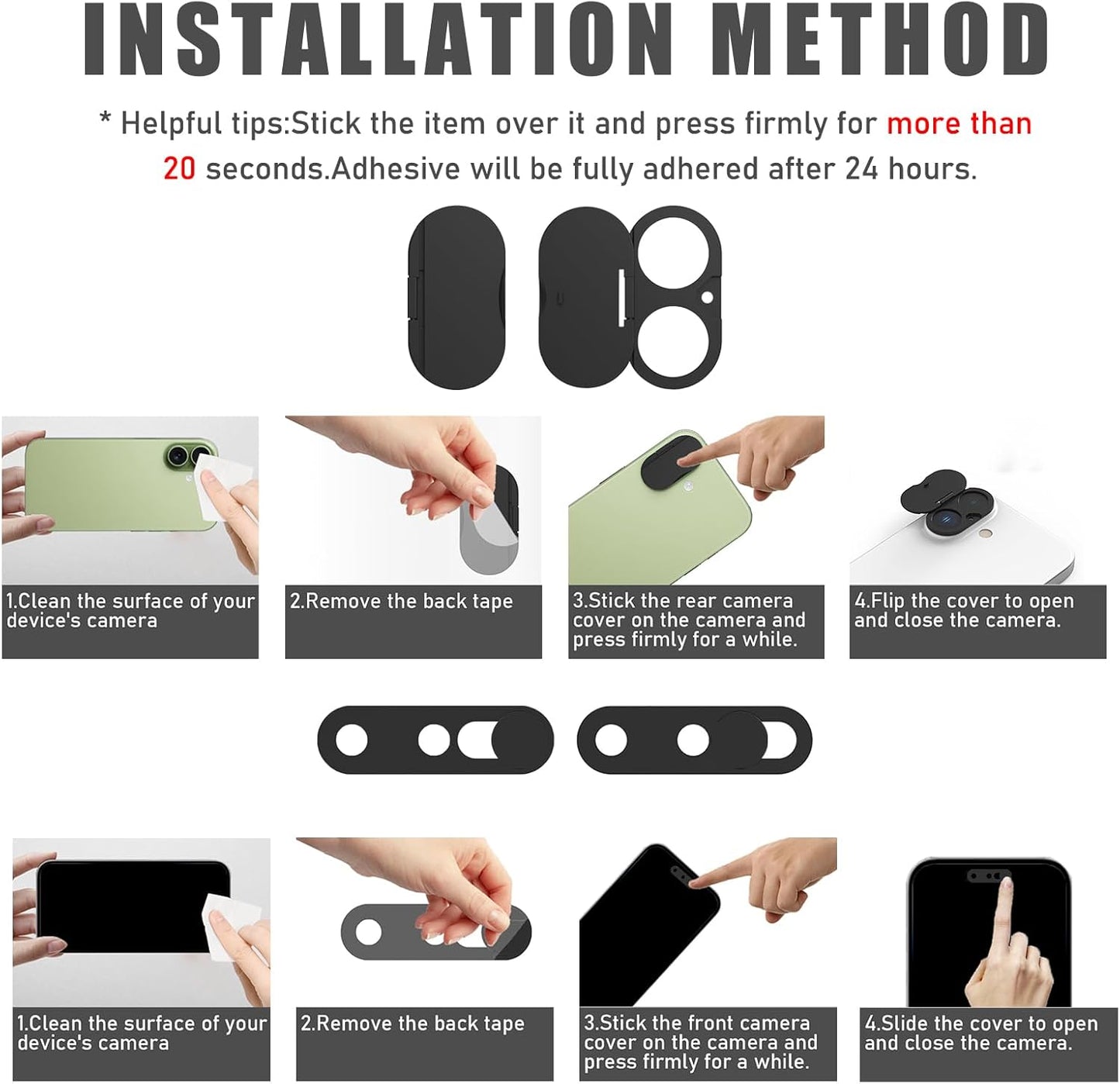 INSTALLATION METHOD

* Helpful tips:Stick the item over it and press firmly for more than 20 seconds.Adhesive will be fully adhered after 24 hours.

1.Clean the surface of your device's camera

2.Remove the back tape

3.Stick the rear camera cover on the camera and press firmly for a while.

4.Flip the cover to open and close the camera.

1.Clean the surface of your device's camera

2.Remove the back tape

3.Stick the front camera cover on the camera and press firmly for a while.

4.Slide the cover to open and close the camera.