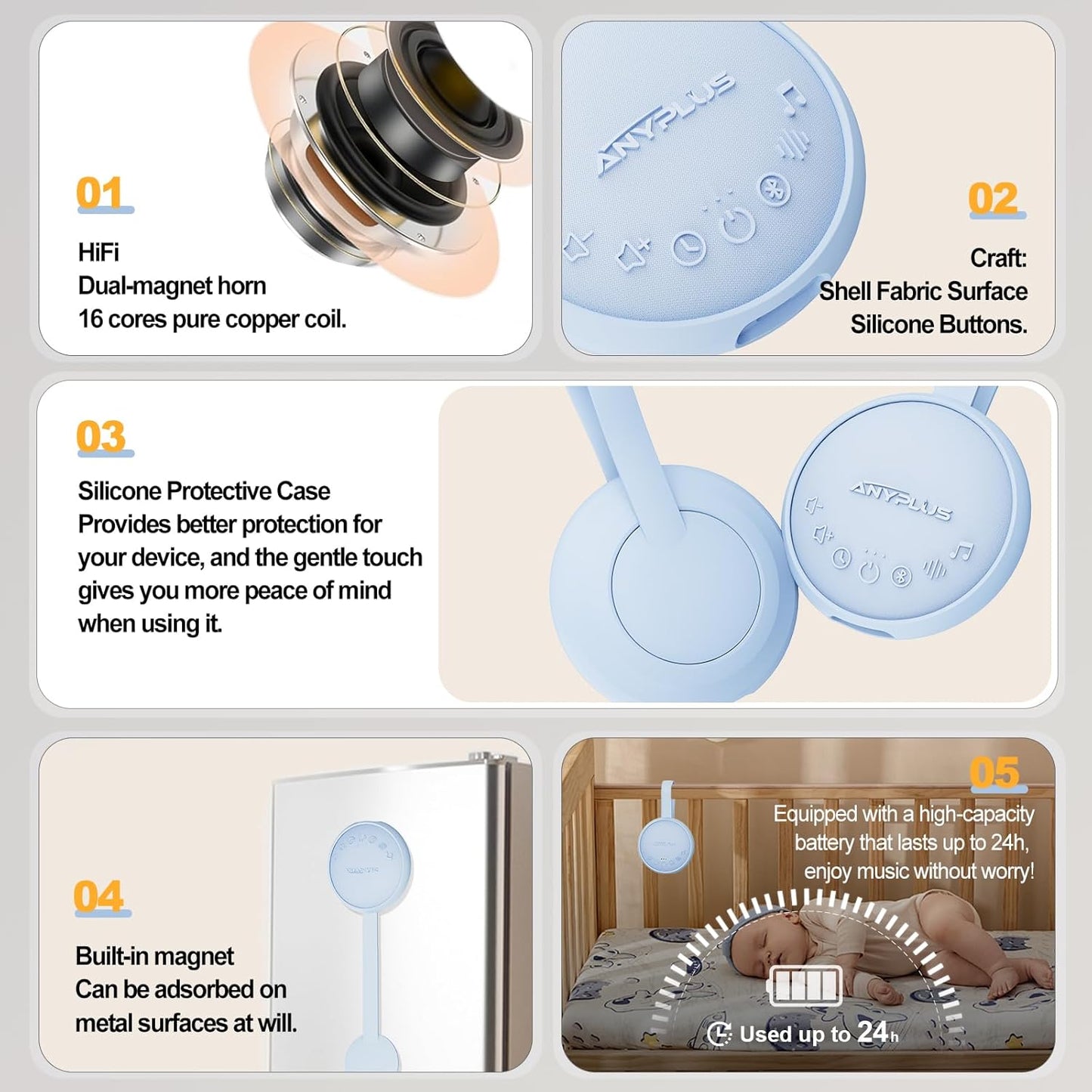 01

HiFi
Dual-magnet horn
16 cores pure copper coil.

ANYPLUS

02

Craft:
Shell Fabric Surface
Silicone Buttons.

03

Silicone Protective Case
Provides better protection for your device, and the gentle touch gives you more peace of mind when using it.

ANYPLUS

04

Built-in magnet
Can be adsorbed on metal surfaces at will.

05

Equipped with a high-capacity battery that lasts up to 24h, enjoy music without worry!

Used up to 24h