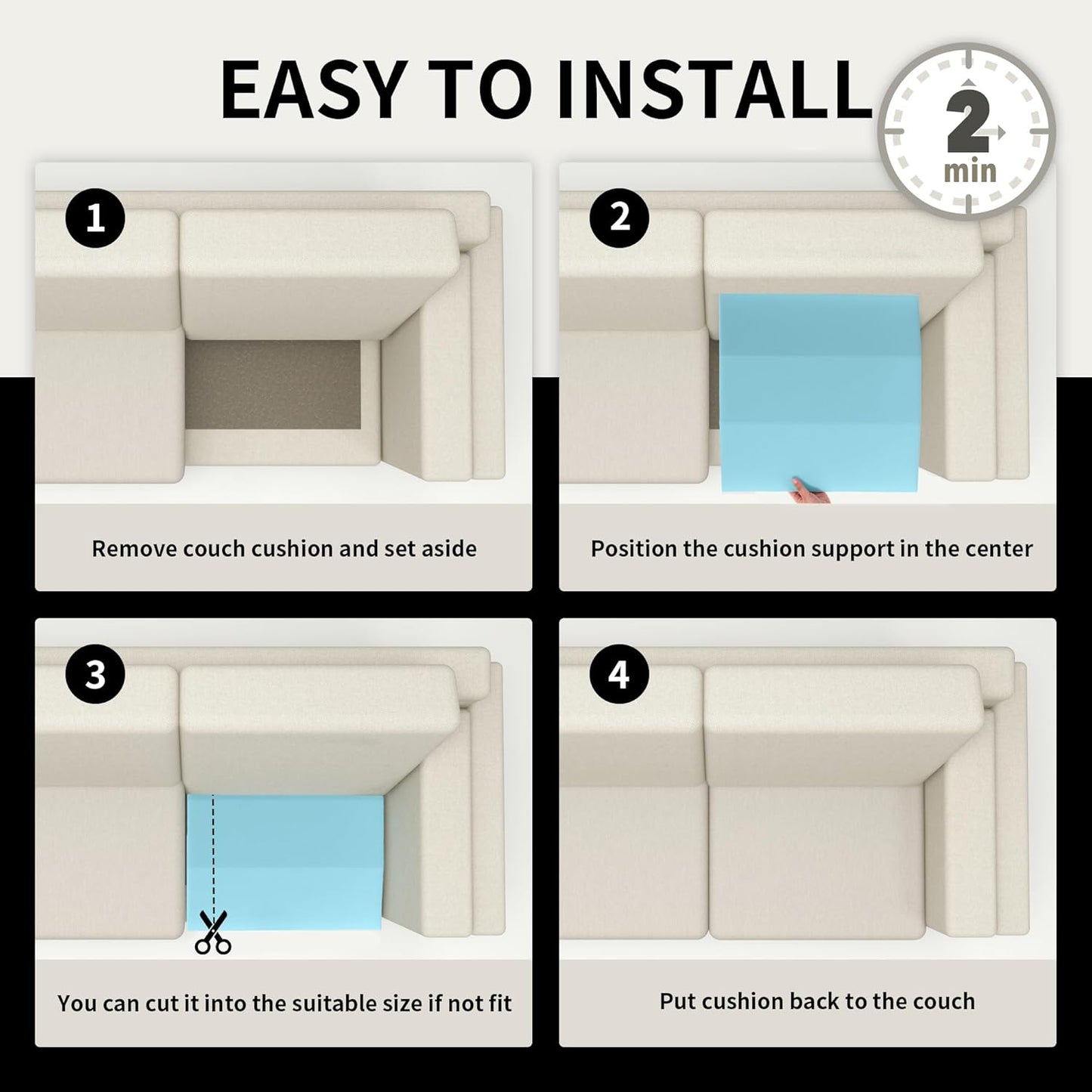 EASY TO INSTALL

2 min

1

Remove couch cushion and set aside

2

Position the cushion support in the center

3

You can cut it into the suitable size if not fit

4

Put cushion back to the couch