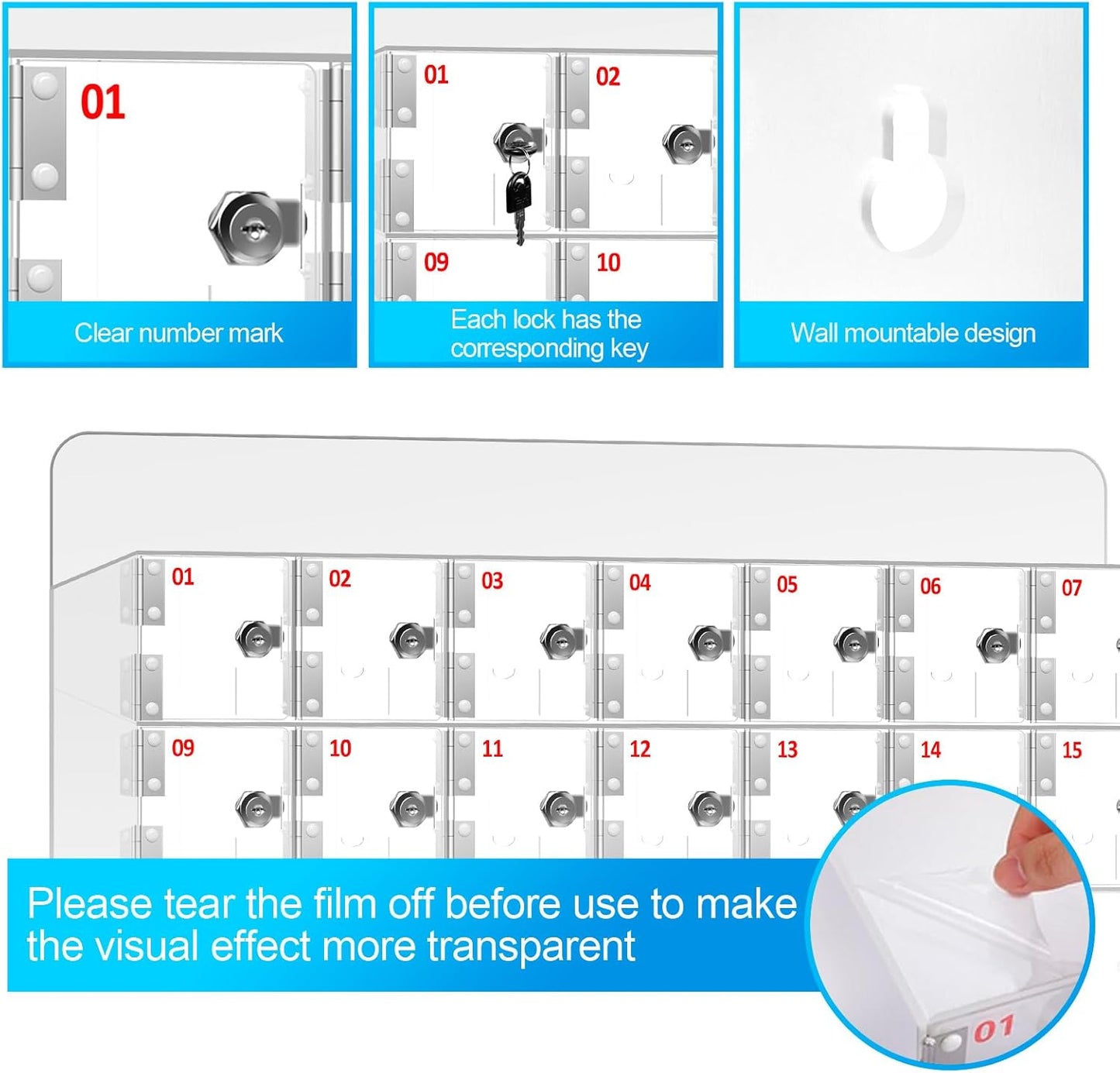 01

Clear number mark

01 02
09 10

Each lock has the corresponding key

Wall mountable design

01 02 03 04 05 06 07
09 10 11 12 13 14 15

Please tear the film off before use to make the visual effect more transparent

01