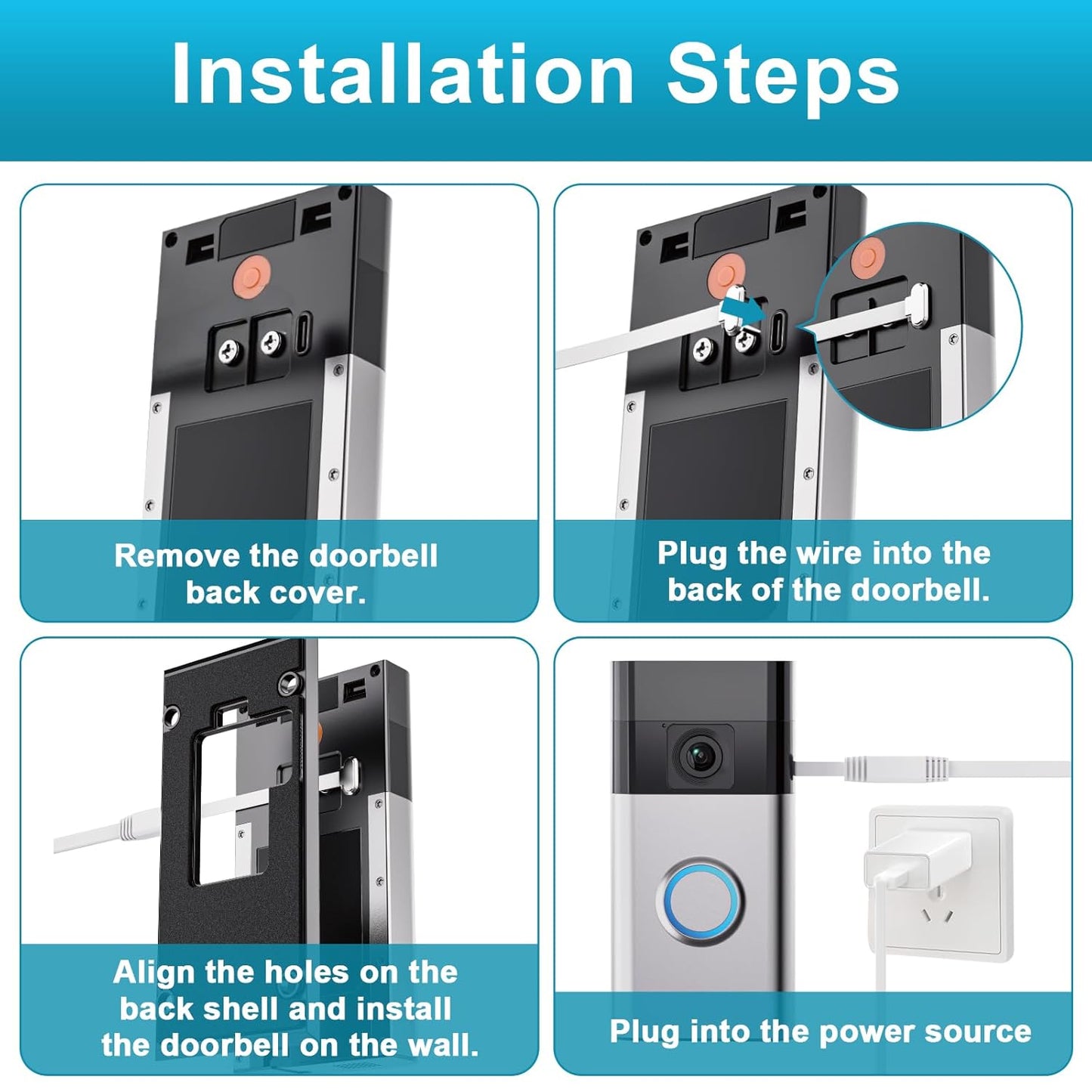 Installation Steps

Remove the doorbell back cover.

Plug the wire into the back of the doorbell.

Align the holes on the back shell and install the doorbell on the wall.

Plug into the power source