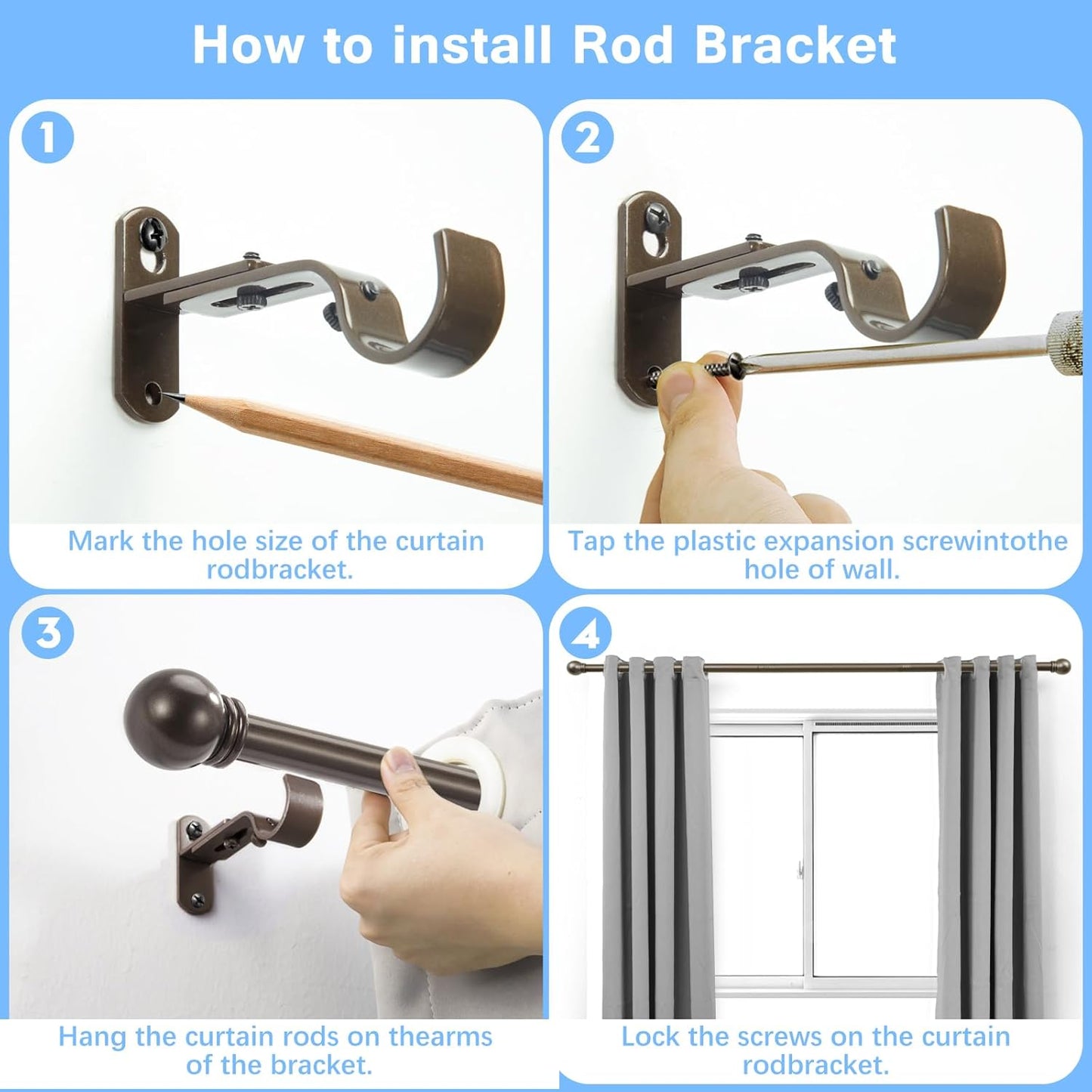 How to install Rod Bracket

1

Mark the hole size of the curtain rodbracket.

2

Tap the plastic expansion screwintothe hole of wall.

3

Hang the curtain rods on thearms of the bracket.

4

Lock the screws on the curtain rodbracket.