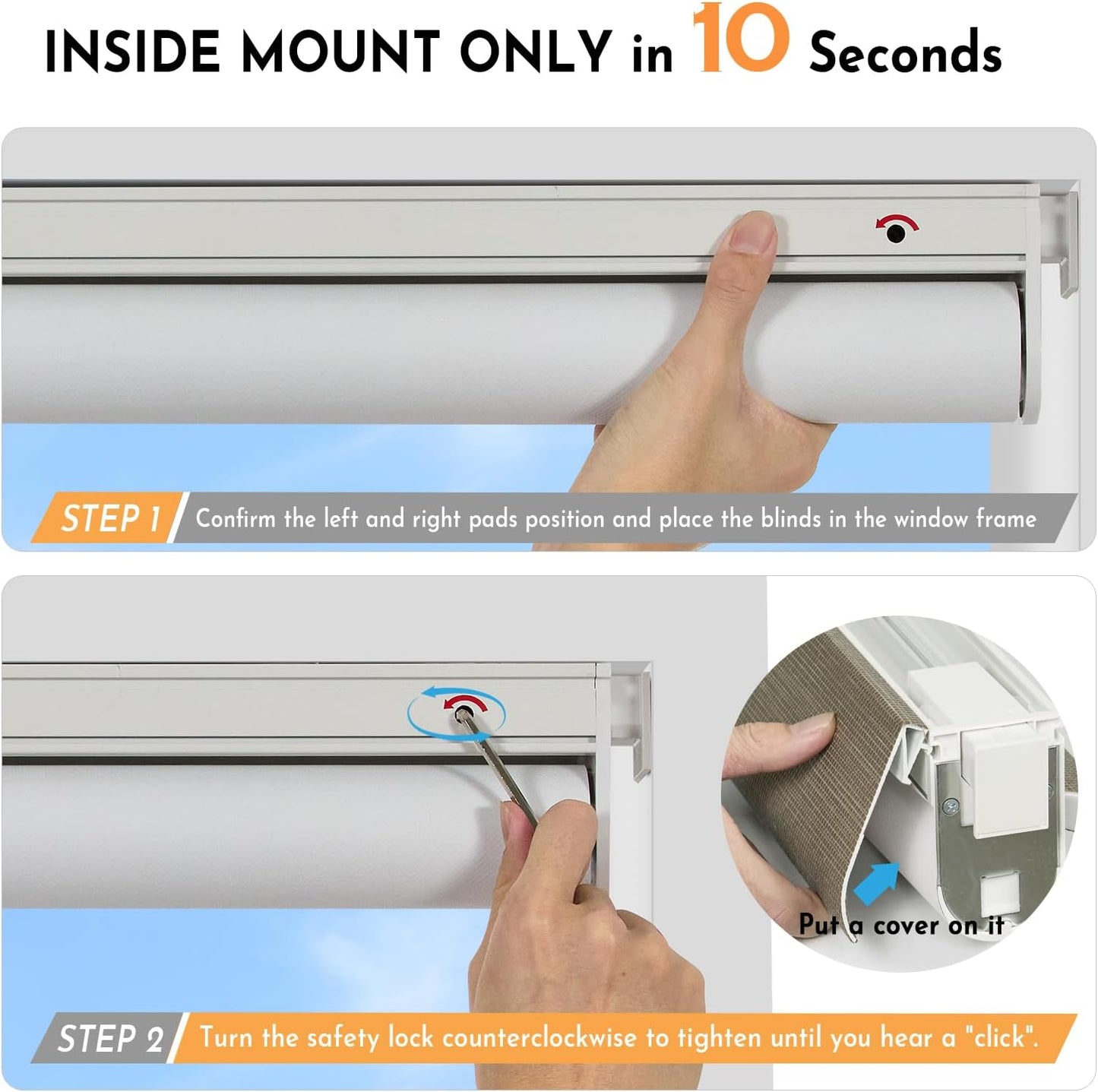 INSIDE MOUNT ONLY in 10 Seconds

STEP 1 Confirm the left and right pads position and place the blinds in the window frame

Put a cover on it

STEP 2 Turn the safety lock counterclockwise to tighten until you hear a "click".