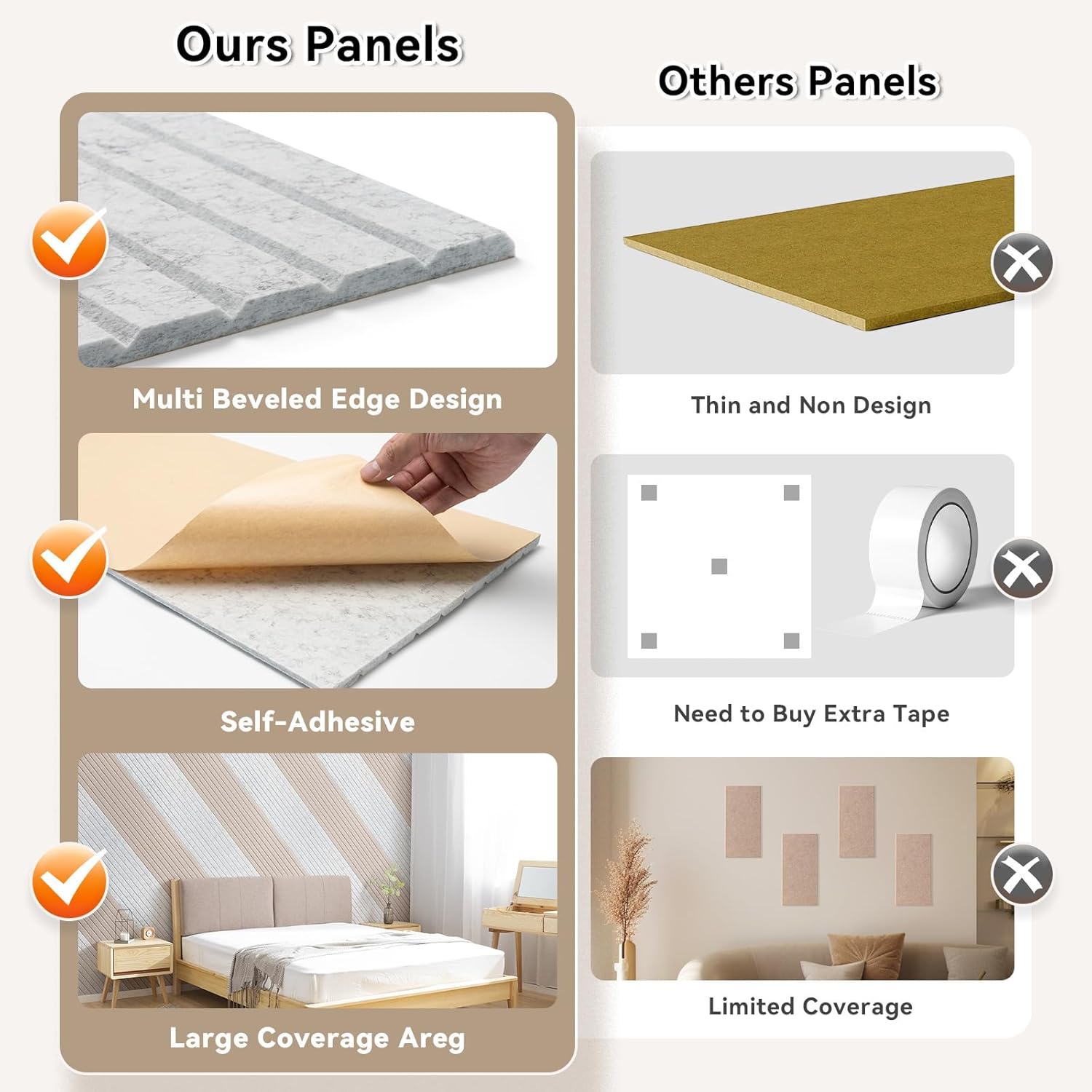 Ours Panels

Multi Beveled Edge Design

Self-Adhesive

Large Coverage Areg

Others Panels

Thin and Non Design

Need to Buy Extra Tape

Limited Coverage