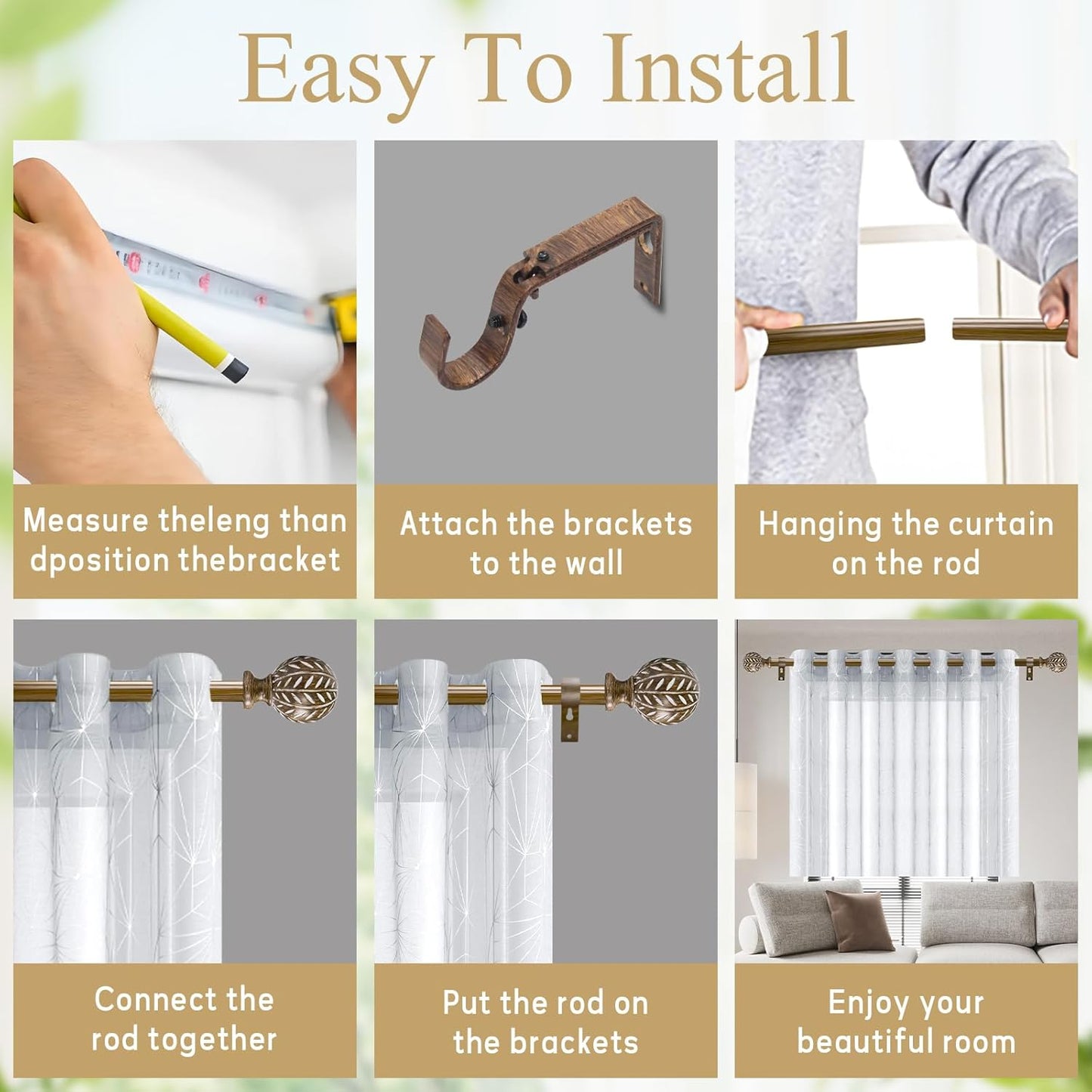 Easy To Install

Measure theleng than dposition thebracket

Attach the brackets to the wall

Hanging the curtain on the rod

Connect the rod together

Put the rod on the brackets

Enjoy your beautiful room