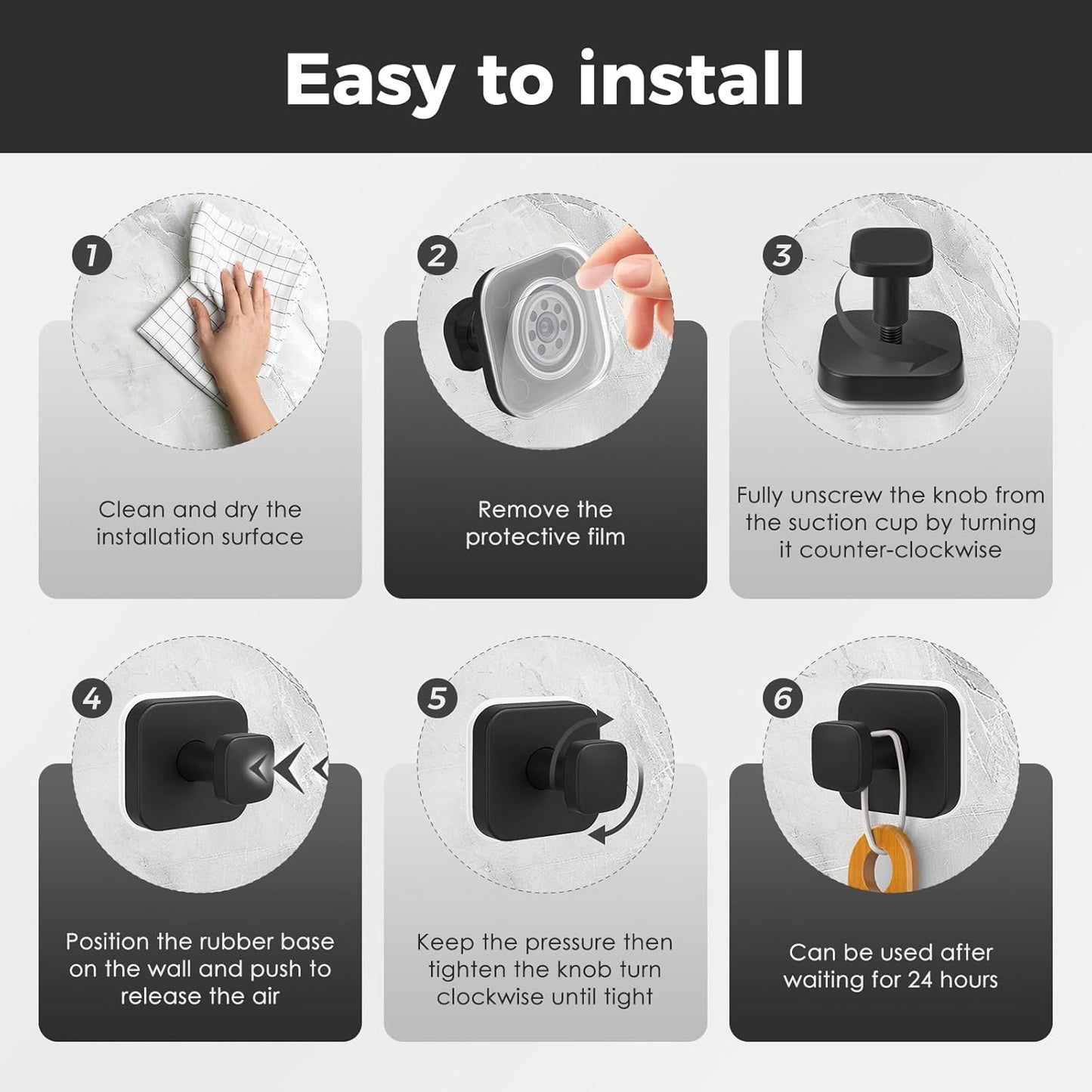 Easy to install

1

Clean and dry the installation surface

2

Remove the protective film

3

Fully unscrew the knob from the suction cup by turning it counter-clockwise

4

Position the rubber base on the wall and push to release the air

5

Keep the pressure then tighten the knob turn clockwise until tight

6

Can be used after waiting for 24 hours