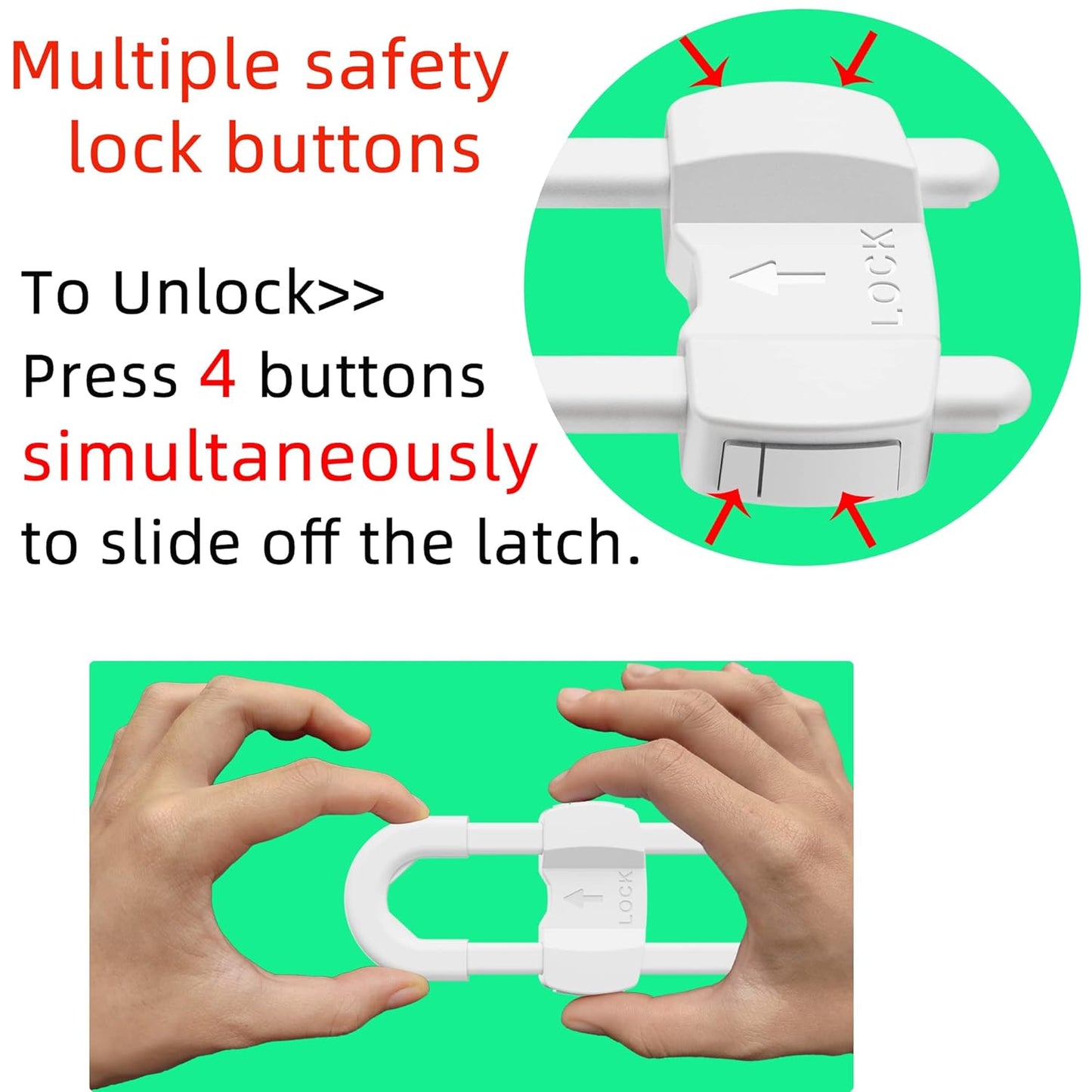 Multiple safety lock buttons

To Unlock>>
Press 4 buttons simultaneously to slide off the latch.

LOCK

LOCK