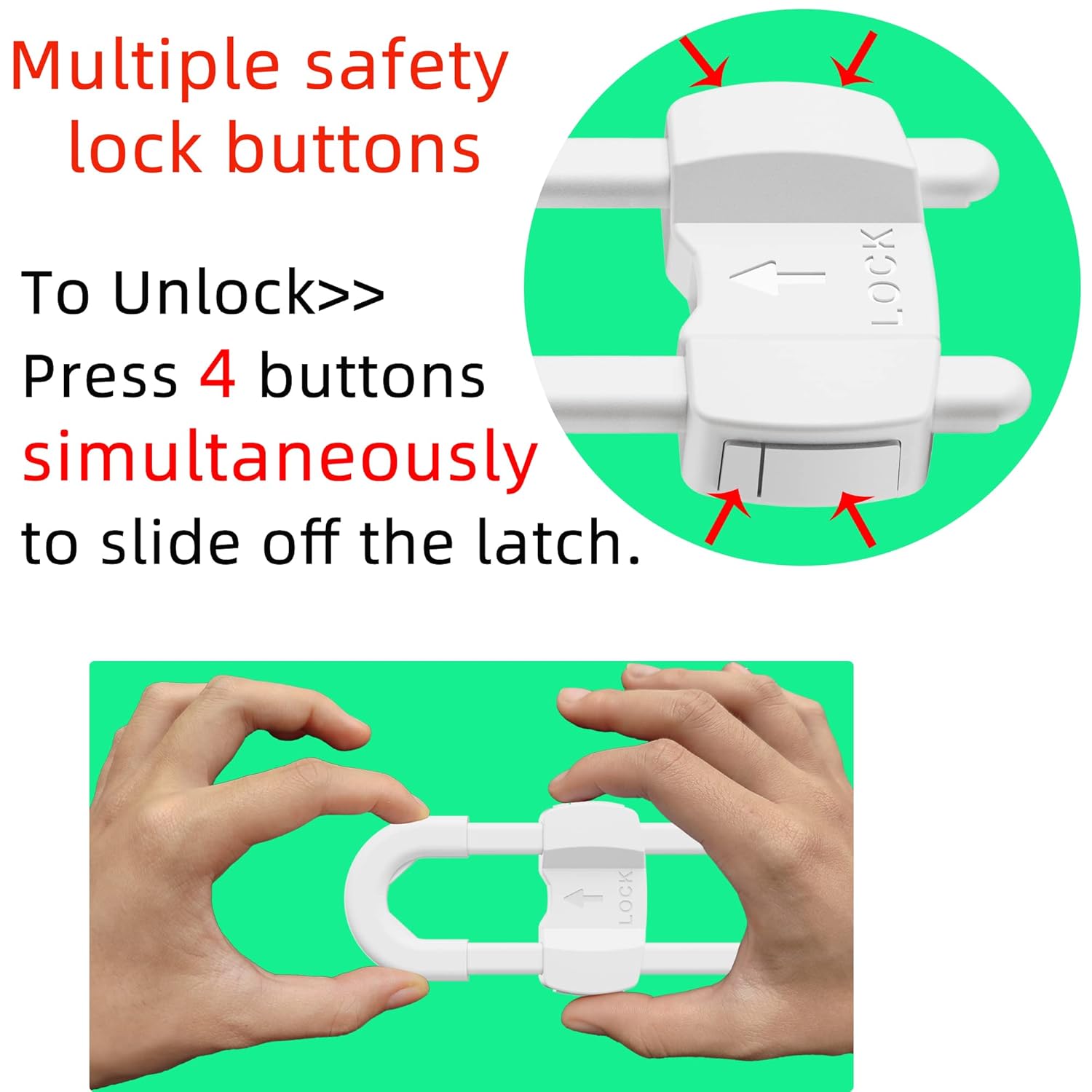 Multiple safety lock buttons

To Unlock>>
Press 4 buttons simultaneously to slide off the latch.

LOCK

LOCK