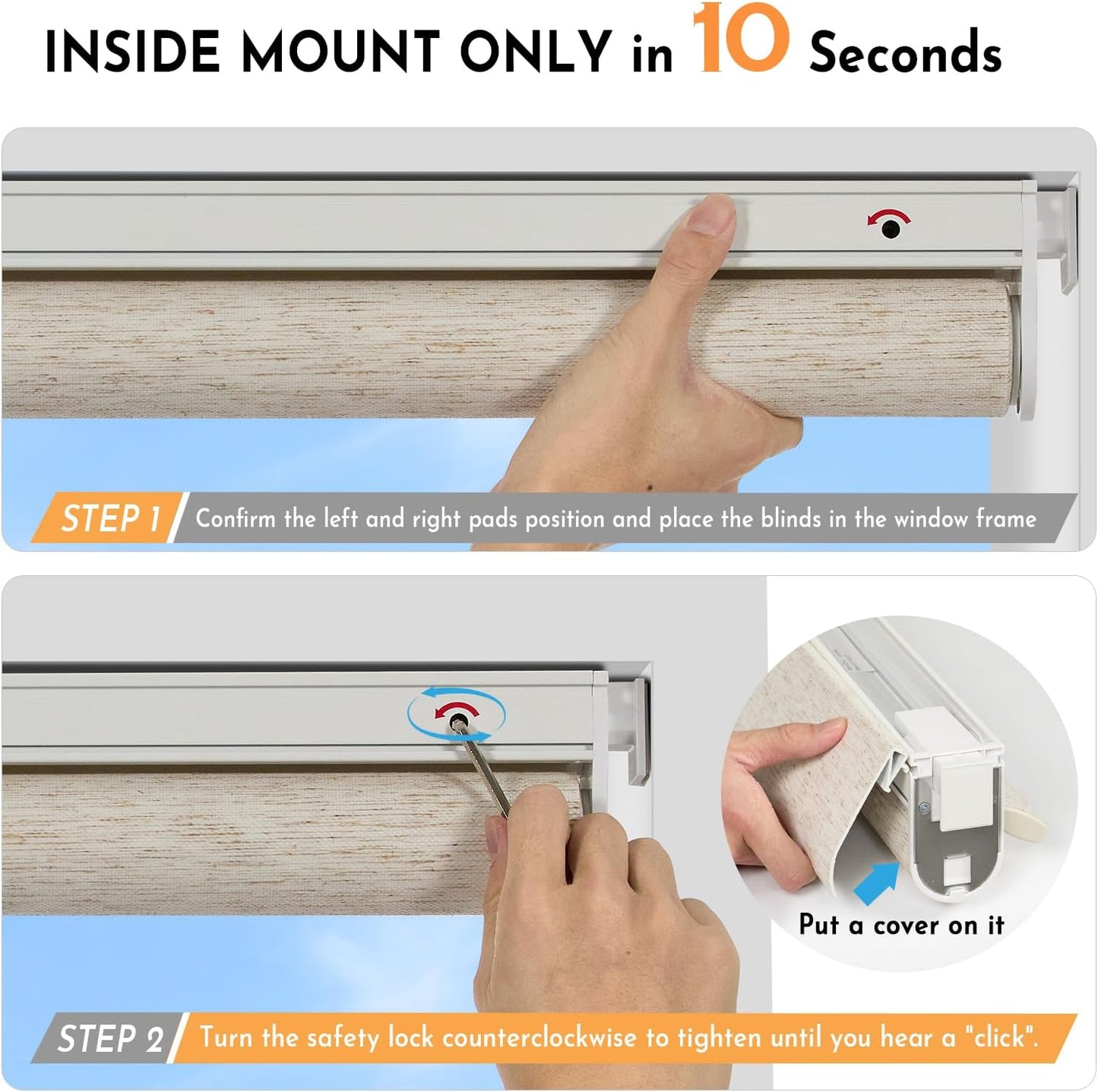 INSIDE MOUNT ONLY in 10 Seconds

STEP 1 Confirm the left and right pads position and place the blinds in the window frame

Put a cover on it

STEP 2 Turn the safety lock counterclockwise to tighten until you hear a "click".