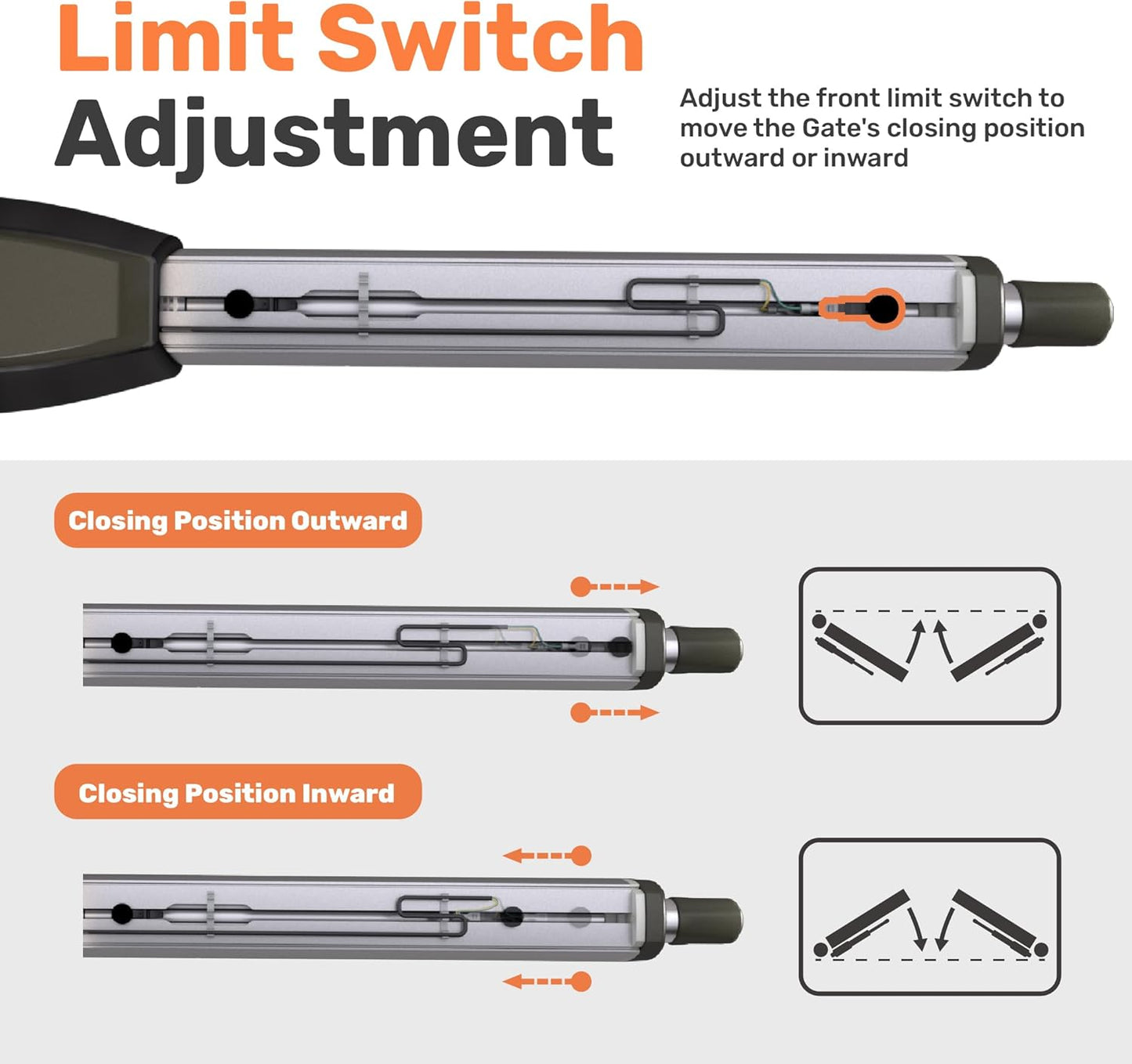 Limit Switch Adjustment

Adjust the front limit switch to move the Gate's closing position outward or inward

Closing Position Outward

Closing Position Inward