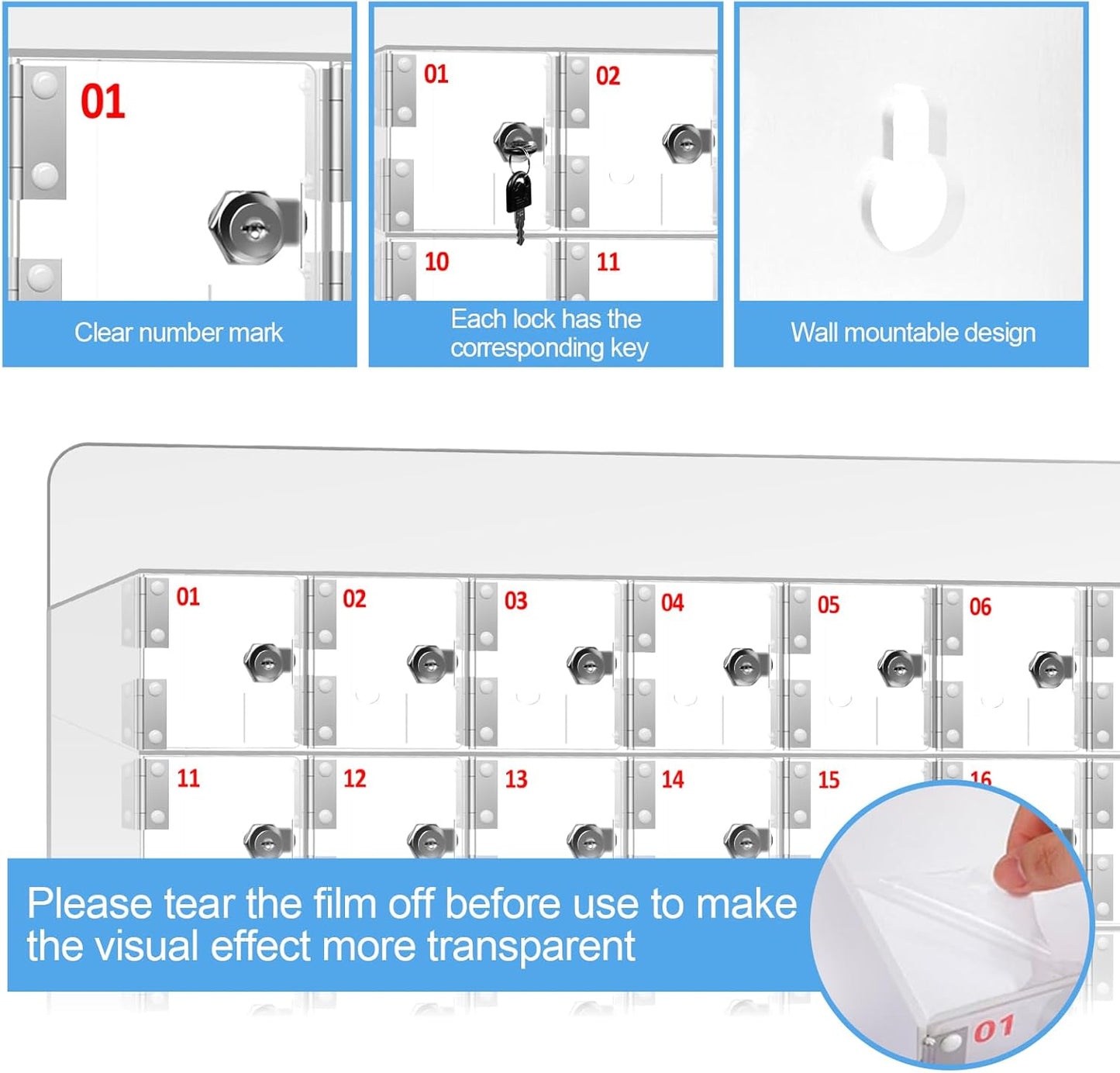 01

Clear number mark

01 02

10 11

Each lock has the corresponding key

Wall mountable design

01 02 03 04 05 06

11 12 13 14 15 16

Please tear the film off before use to make the visual effect more transparent

01