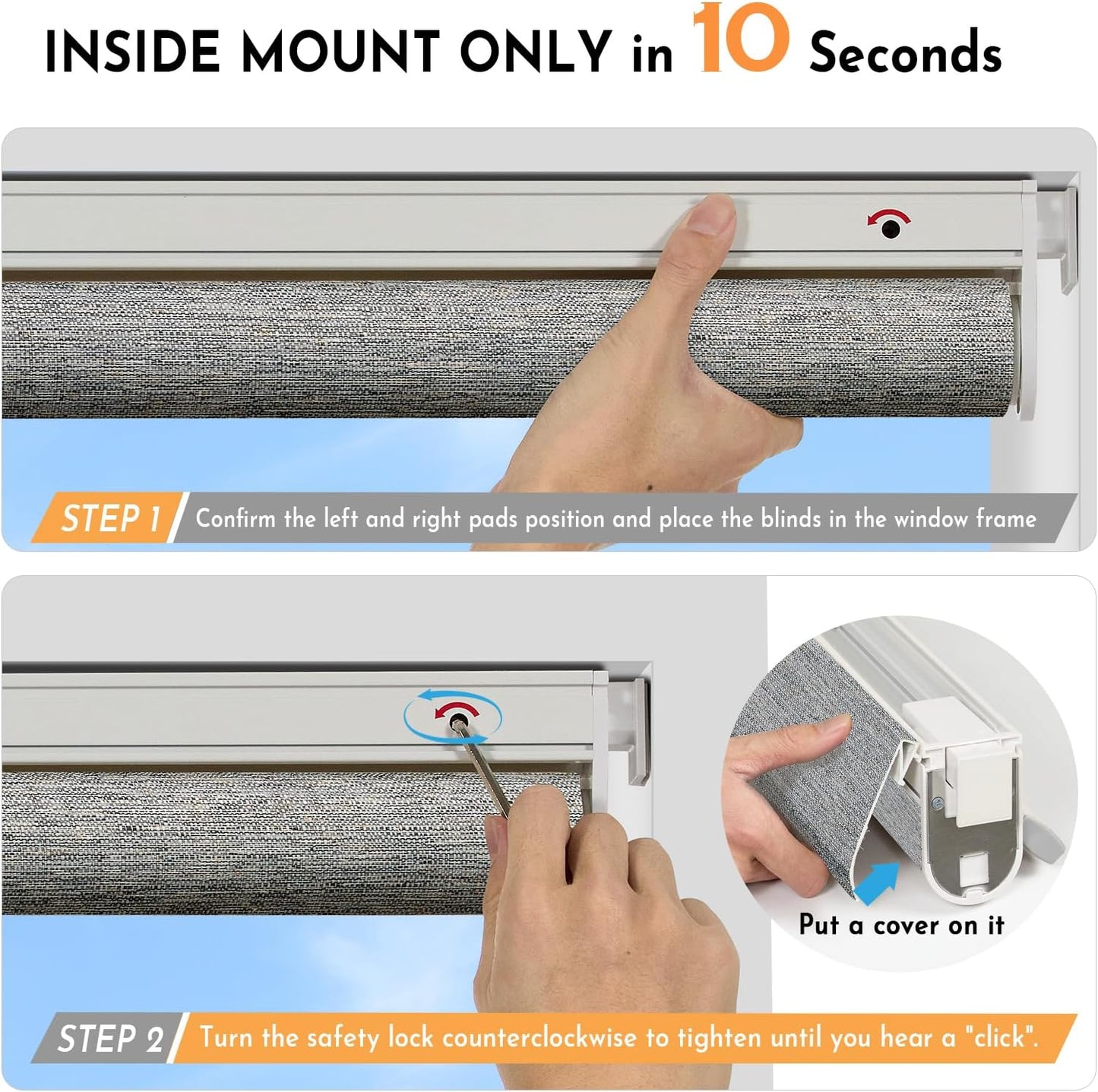 INSIDE MOUNT ONLY in 10 Seconds

STEP 1 Confirm the left and right pads position and place the blinds in the window frame

Put a cover on it

STEP 2 Turn the safety lock counterclockwise to tighten until you hear a "click".