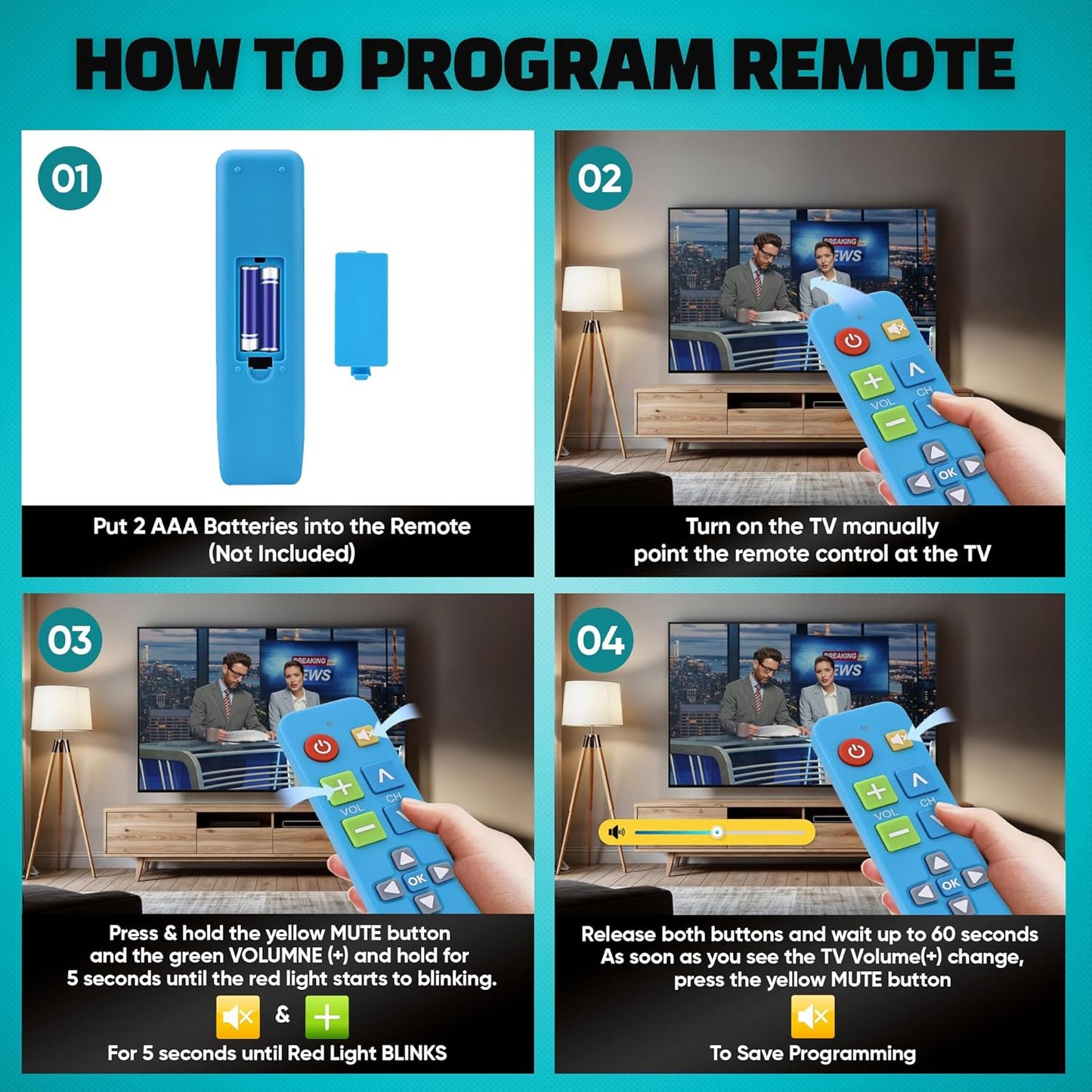 HOW TO PROGRAM REMOTE

01

Put 2 AAA Batteries into the Remote
(Not Included)

02

BREAKING NEWS

VOL CH OK

Turn on the TV manually
point the remote control at the TV

03

BREAKING NEWS

VOL CH OK

Press & hold the yellow MUTE button and the green VOLUMNE (+) and hold for 5 seconds until the red light starts to blinking.

&

For 5 seconds until Red Light BLINKS

04

BREAKING NEWS

VOL CH OK

Release both buttons and wait up to 60 seconds
As soon as you see the TV Volume(+) change,
press the yellow MUTE button

To Save Programming