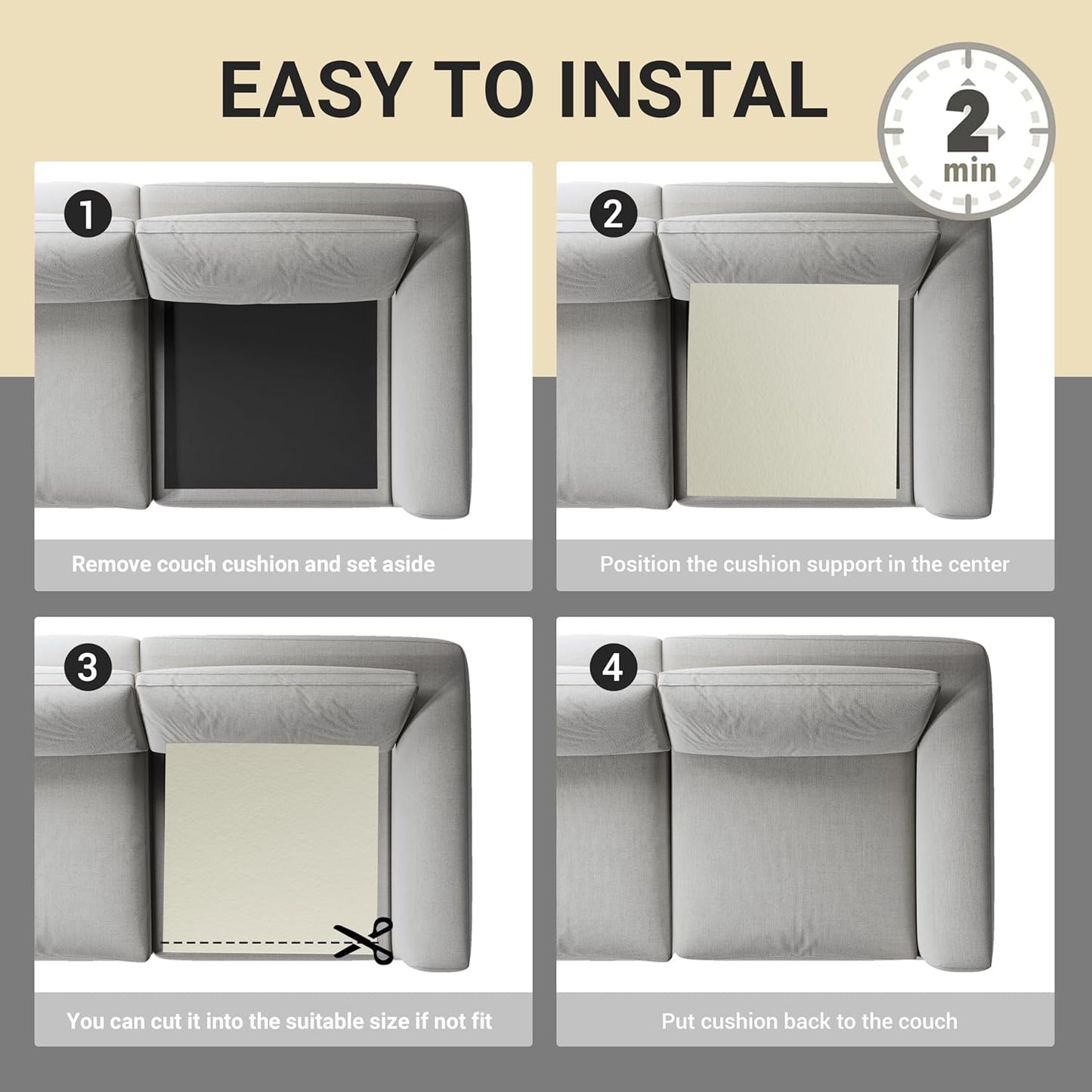 EASY TO INSTAL

2 min

1

Remove couch cushion and set aside

2

Position the cushion support in the center

3

You can cut it into the suitable size if not fit

4

Put cushion back to the couch