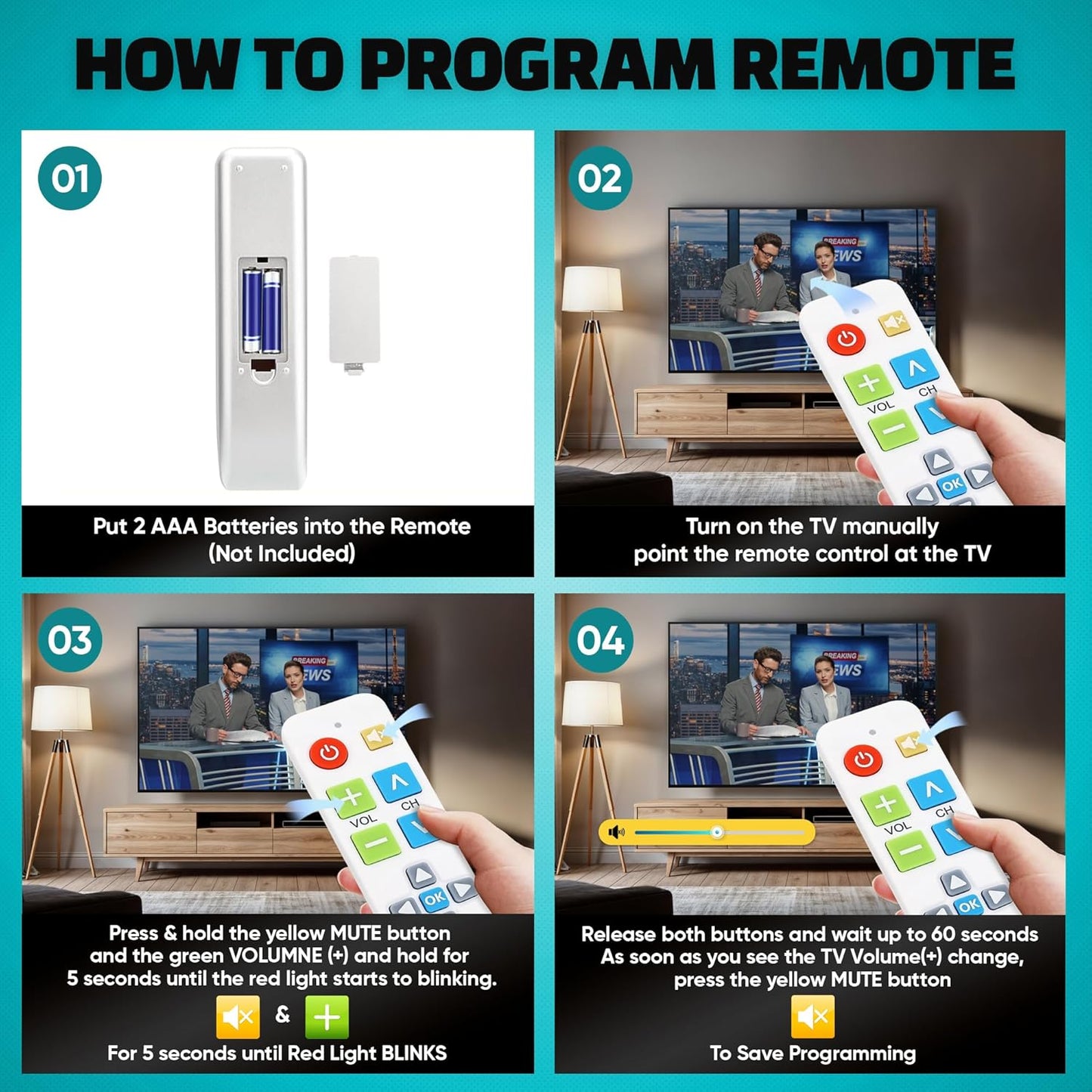 HOW TO PROGRAM REMOTE

01

Put 2 AAA Batteries into the Remote
(Not Included)

02

BREAKING NEWS

VOL CH OK

Turn on the TV manually
point the remote control at the TV

03

BREAKING NEWS

VOL CH OK

Press & hold the yellow MUTE button and the green VOLUMNE (+) and hold for 5 seconds until the red light starts to blinking.

&

For 5 seconds until Red Light BLINKS

04

BREAKING NEWS

VOL CH OK

Release both buttons and wait up to 60 seconds
As soon as you see the TV Volume(+) change,
press the yellow MUTE button

To Save Programming