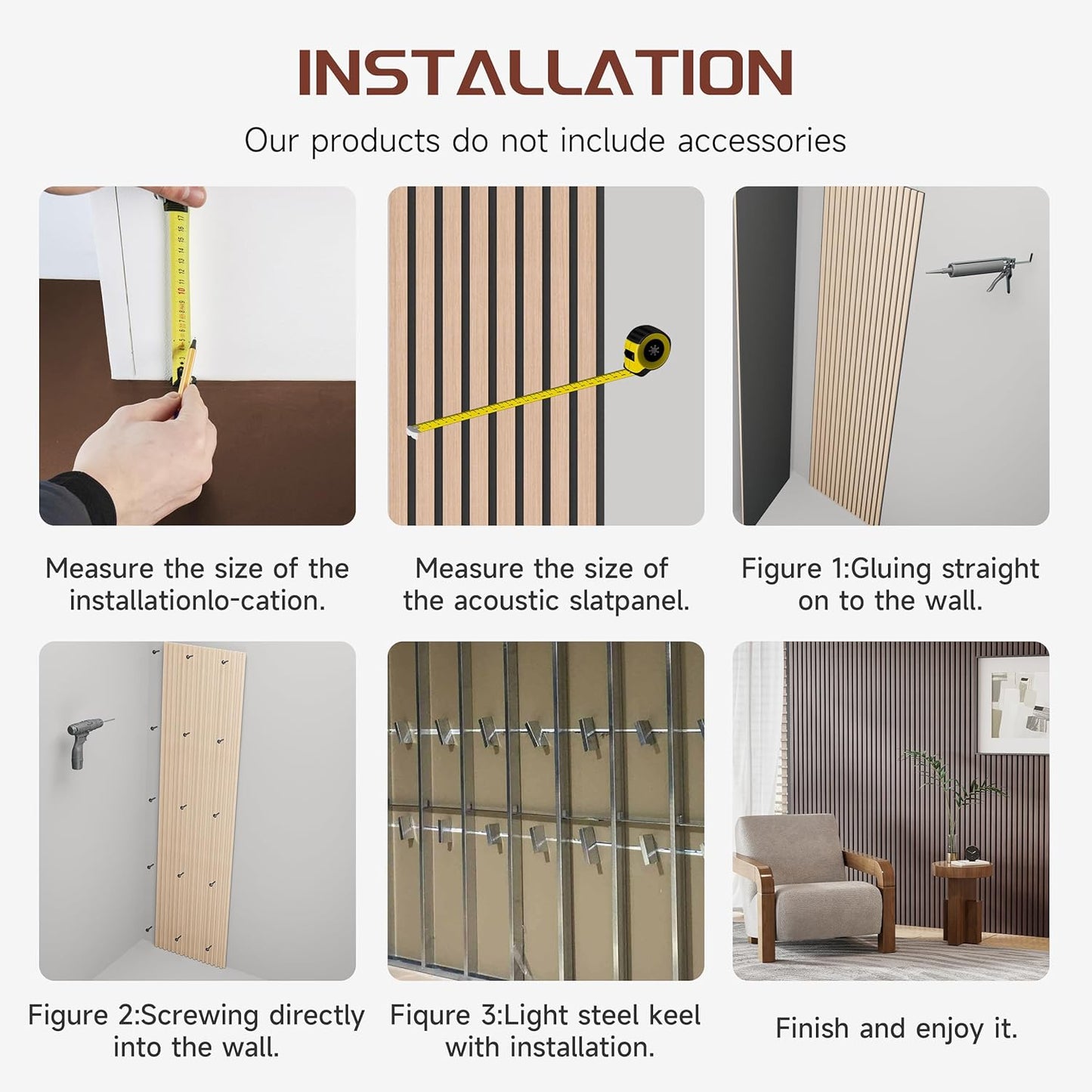 INSTALLATION

Our products do not include accessories

Measure the size of the installationlo-cation.

Measure the size of the acoustic slatpanel.

Figure 1:Gluing straight on to the wall.

Figure 2:Screwing directly into the wall.

Fiqure 3:Light steel keel with installation.

Finish and enjoy it.